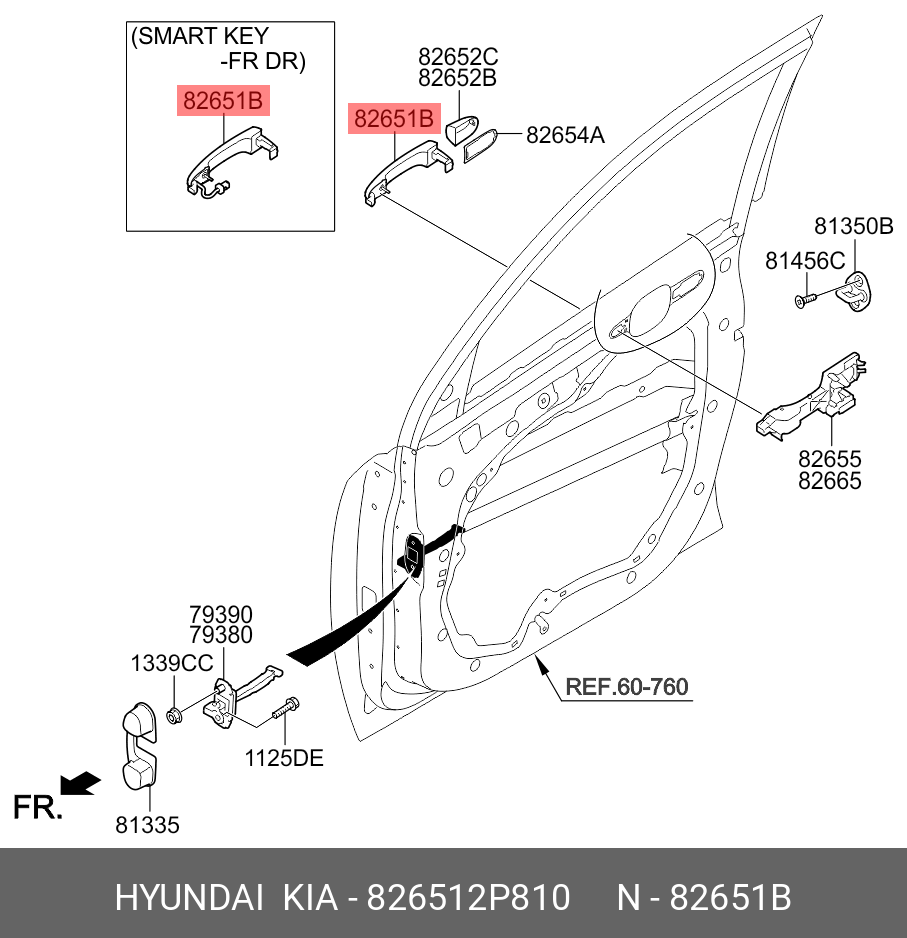 (SMART KEY
-FR DR)
82651B

82652C
82652B
82651B
82654A

81350B
81456C

82655
82665

79390
79380
1339CC

1125DE

REF.60-760

FR.

81335

HYUNDAI KIA - 826512P810 N - 82651B