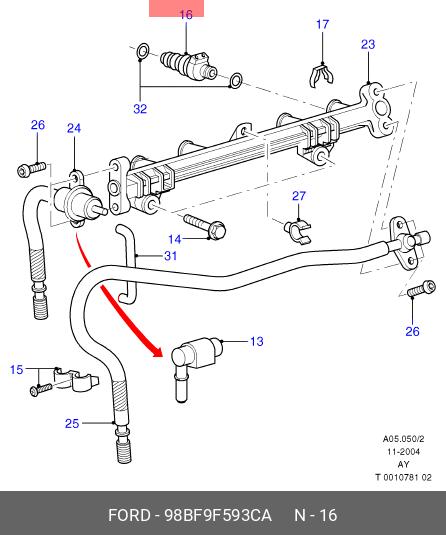 16
17
23
32
26
24
27
14
31
26
13
15
25
A05.050/2
11-2004
AY
T 0010781 02
FORD - 98BF9F593CA N - 16