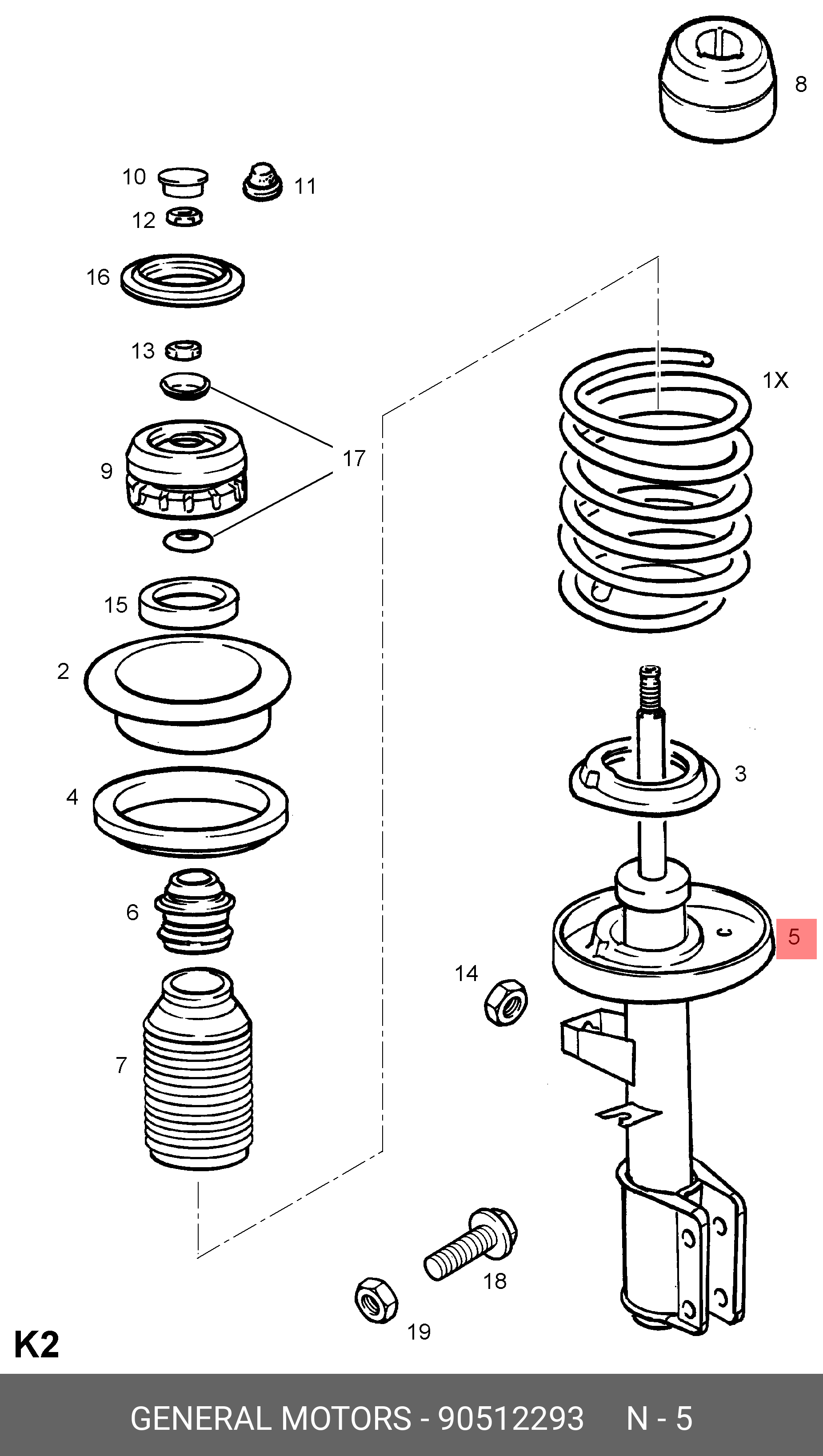 8

10
11
12
16
13
1X
17
9
15
2
3
4
6
5
14
7
18
19
K2

GENERAL MOTORS - 90512293 N - 5