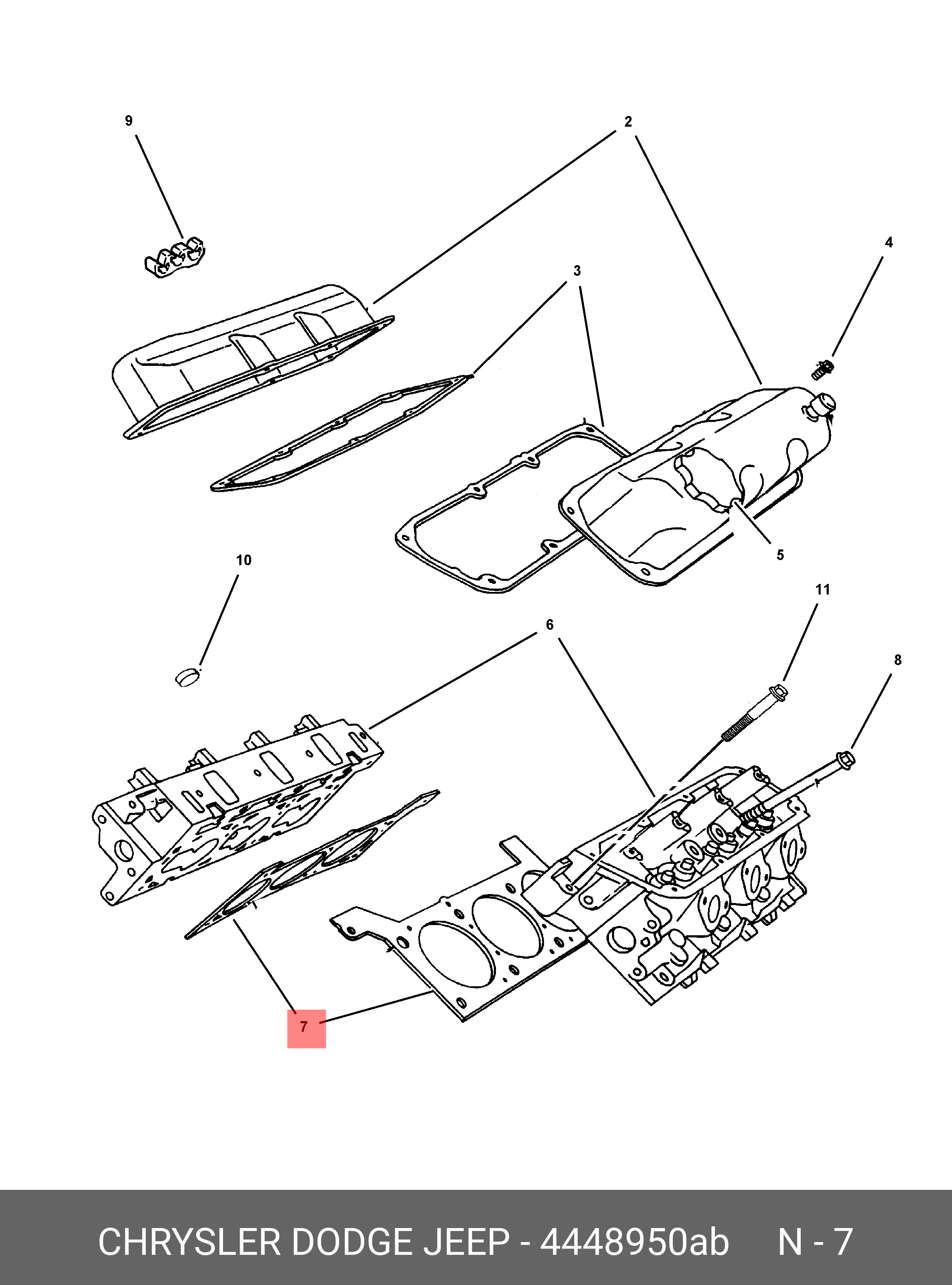 9
2
4
3
5
10
11
6
8
7

CHRYSLER DODGE JEEP - 4448950ab N - 7