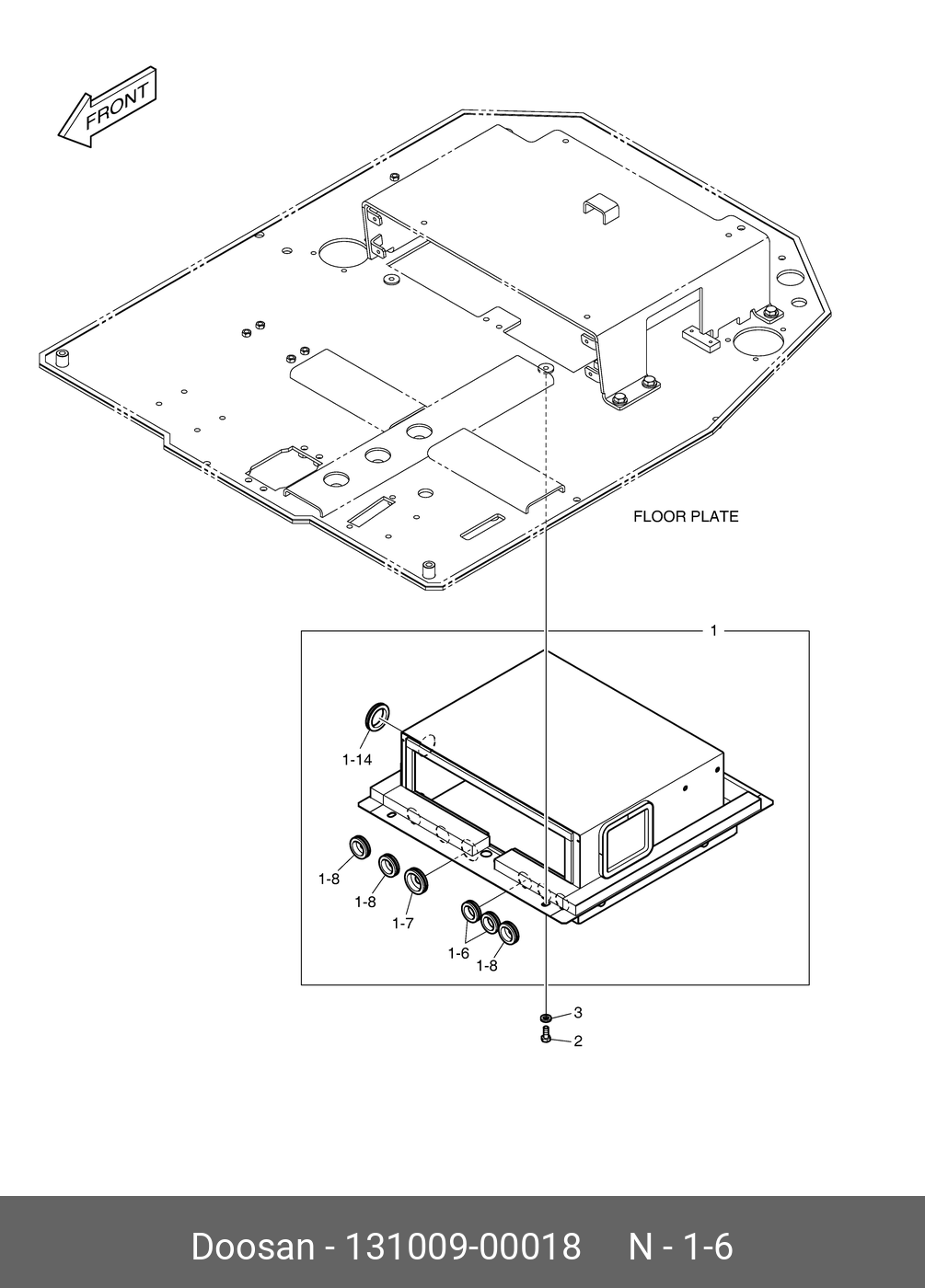 FRONT

FLOOR PLATE

1

1-14

1-8

1-8

1-7

1-6

1-8

3

2

Doosan - 131009-00018 N - 1-6