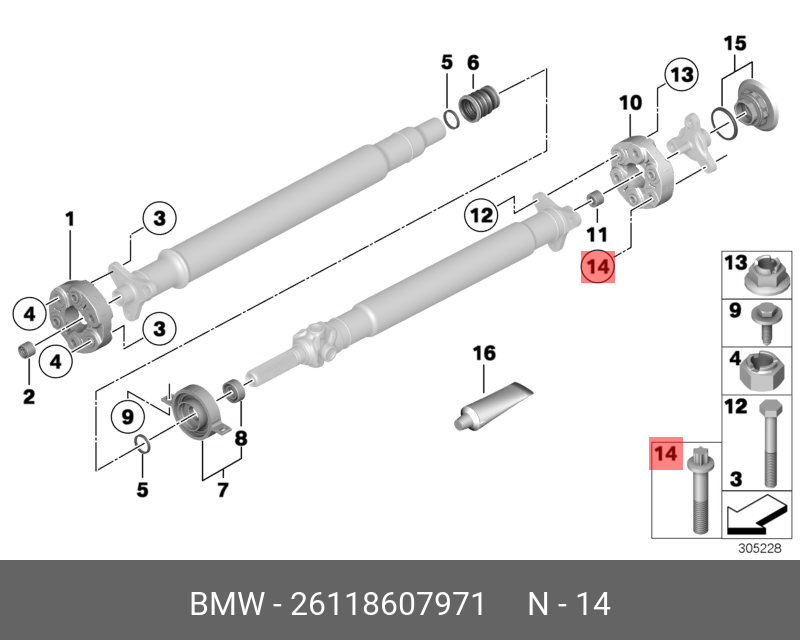 5
6
15
13
10
1
3
12
11
14
4
3
4
2
16
9
8
5
7
13
9
4
12
14
3
305228

BMW - 26118607971 N - 14