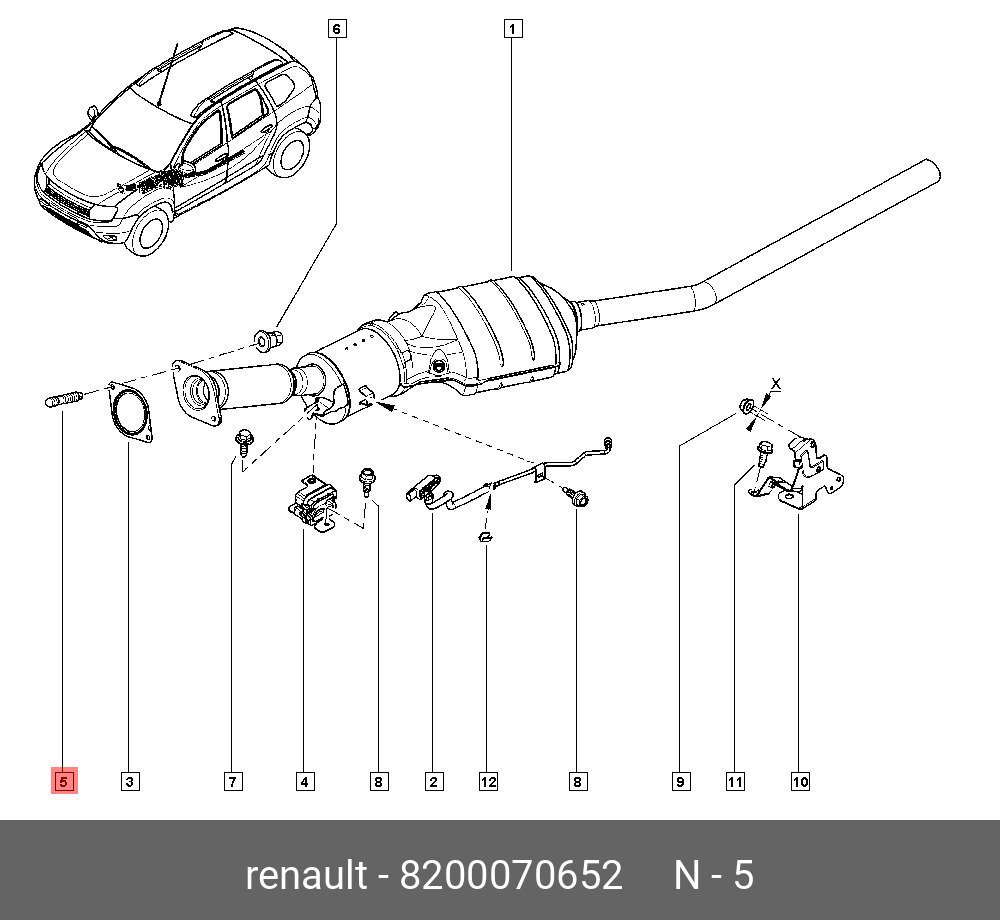 6
1
X
5
3
7
4
8
2
12
8
9
11
10
renault - 8200070652 N - 5