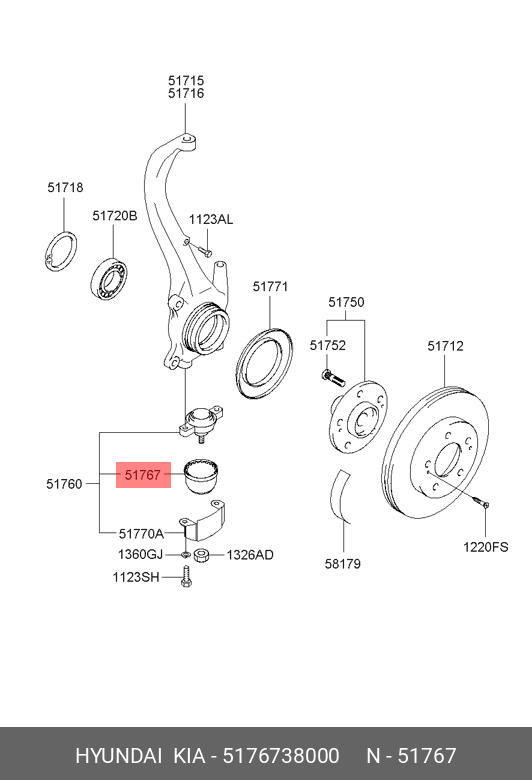 51715
51716

51718

51720B

1123AL

51771

51750

51752

51712

51760

51767

51770A

1360GJ

1326AD

1123SH

58179

1220FS

HYUNDAI KIA - 5176738000 N - 51767