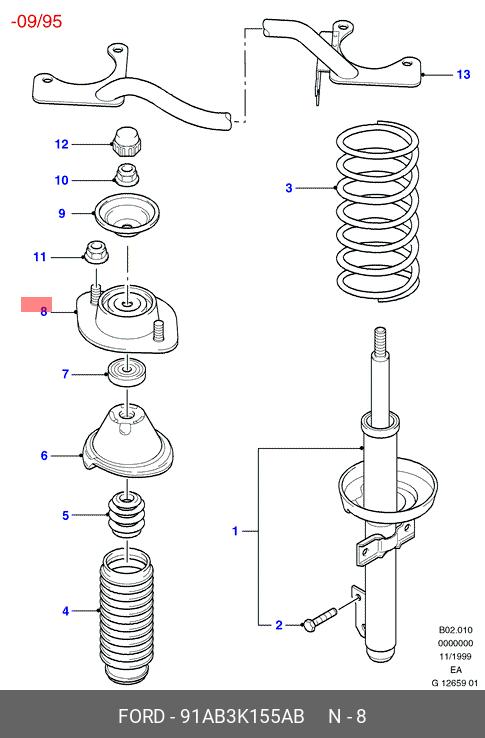 -09/95

13
12
10
3
9
11
8
7
6
5
1
4
2

B02.010
0000000
11/1999
EA
G 12659 01

FORD - 91AB3K155AB N - 8