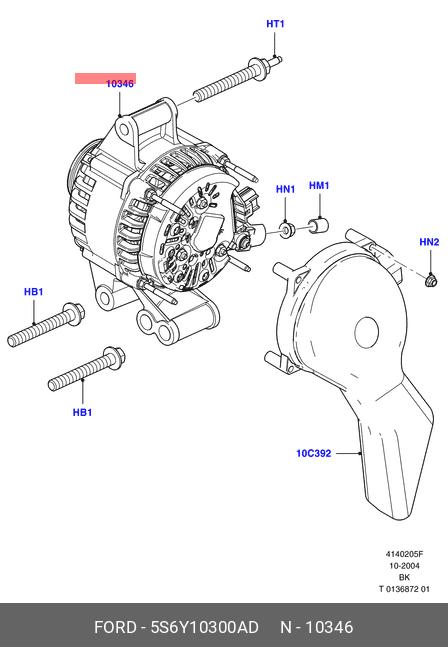 HT1

10346

HN1

HM1

HN2

HB1

HB1

10C392

4140205F
10-2004
BK
T 0136872 01

FORD - 5S6Y10300AD N - 10346