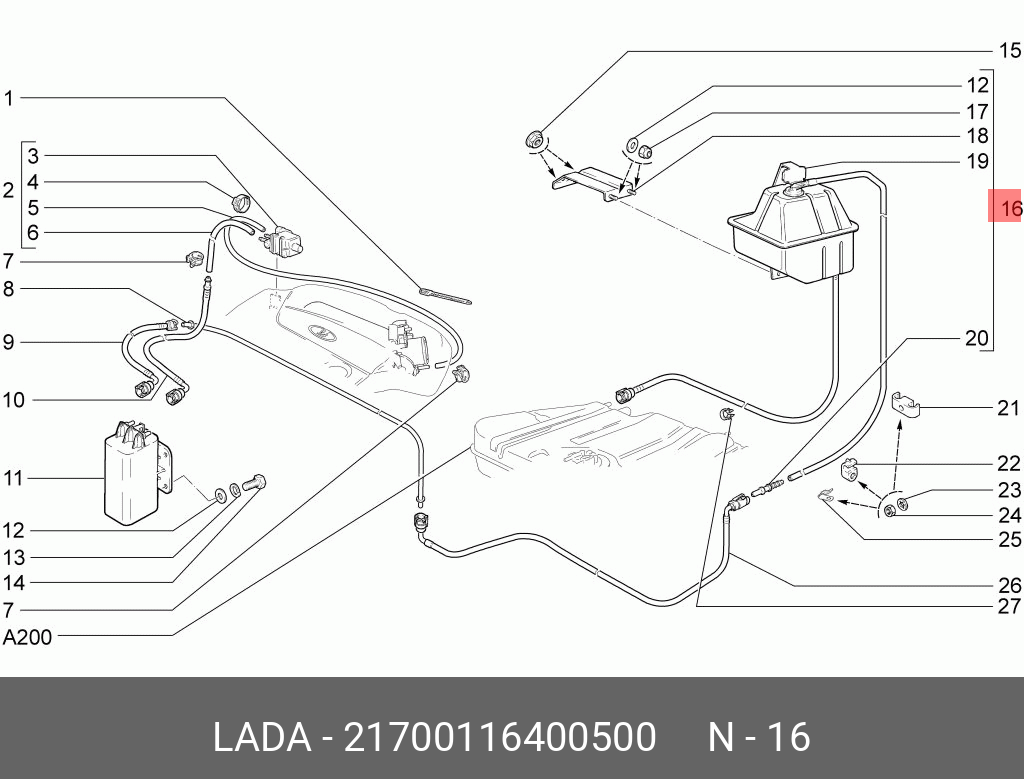 1
2
3
4
5
6
7
8
9
10
11
12
13
14
7
A200
15
12
17
18
19
16
20
21
22
23
24
25
26
27

LADA - 21700116400500 N - 16