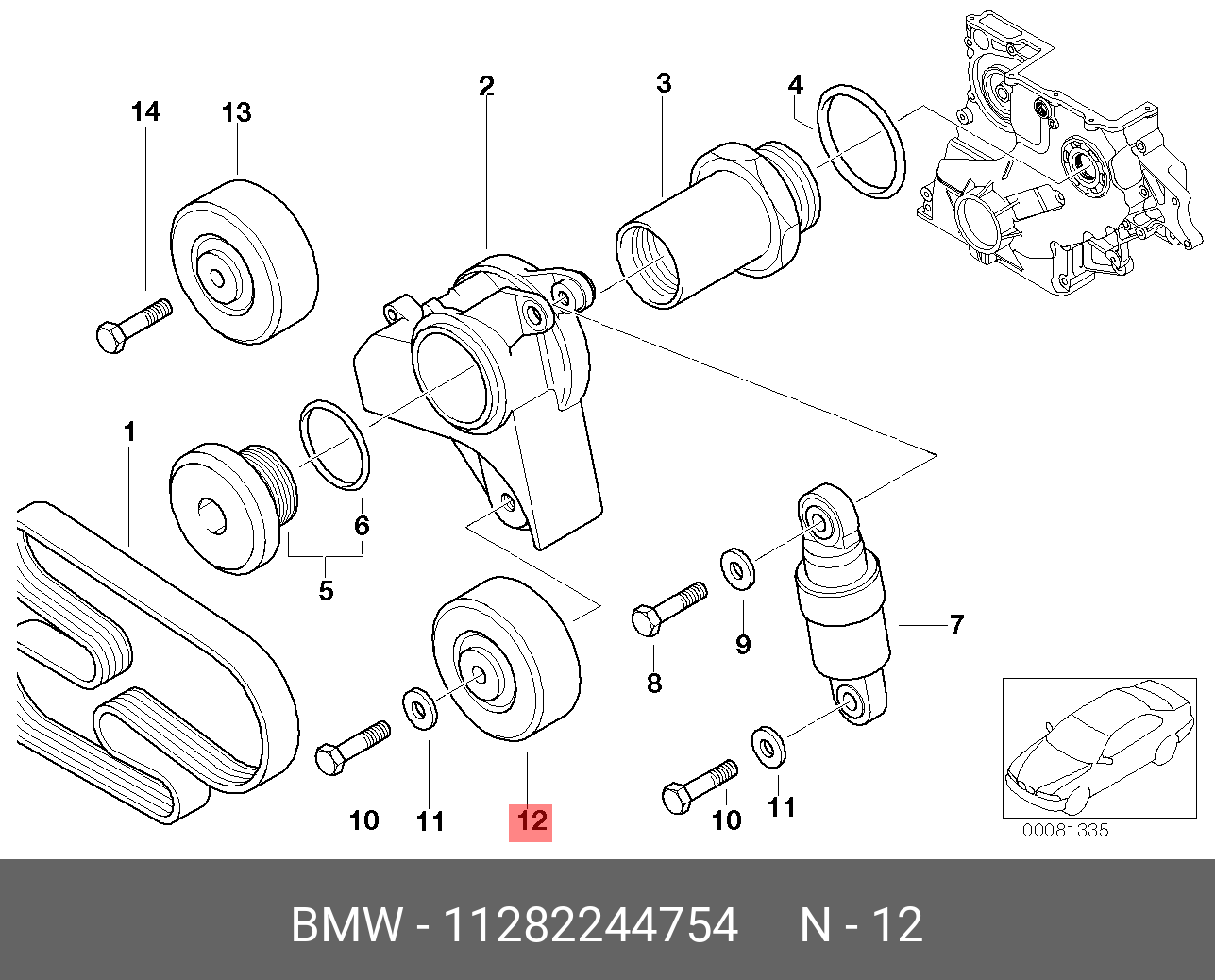 14
13
2
3
4
1
6
5
7
9
8
10
11
12
10
11
00081335

BMW - 11282244754 N - 12