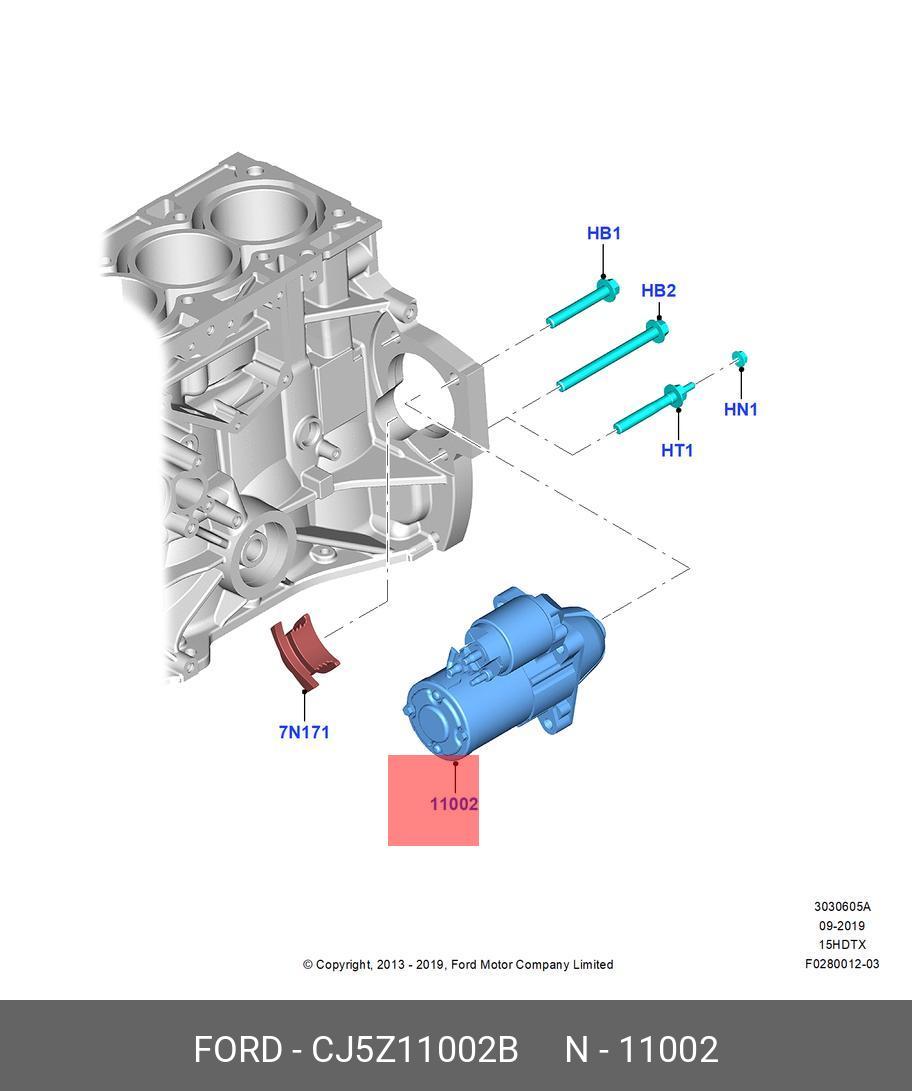 HB1

HB2

HN1

HT1

7N171

11002

3030605A
09-2019
15HDTX
F0280012-03

© Copyright, 2013 - 2019, Ford Motor Company Limited

FORD - CJ5Z11002B N - 11002