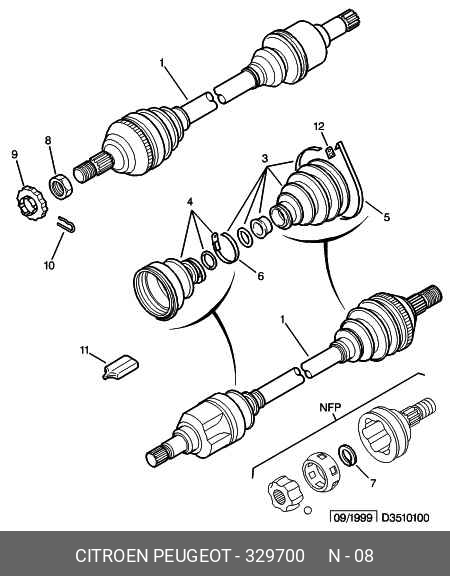 1
12
9
8
3
5
4
10
6
1
11
NFP
7
09/1999 D3510100

CITROEN PEUGEOT - 329700 N - 08