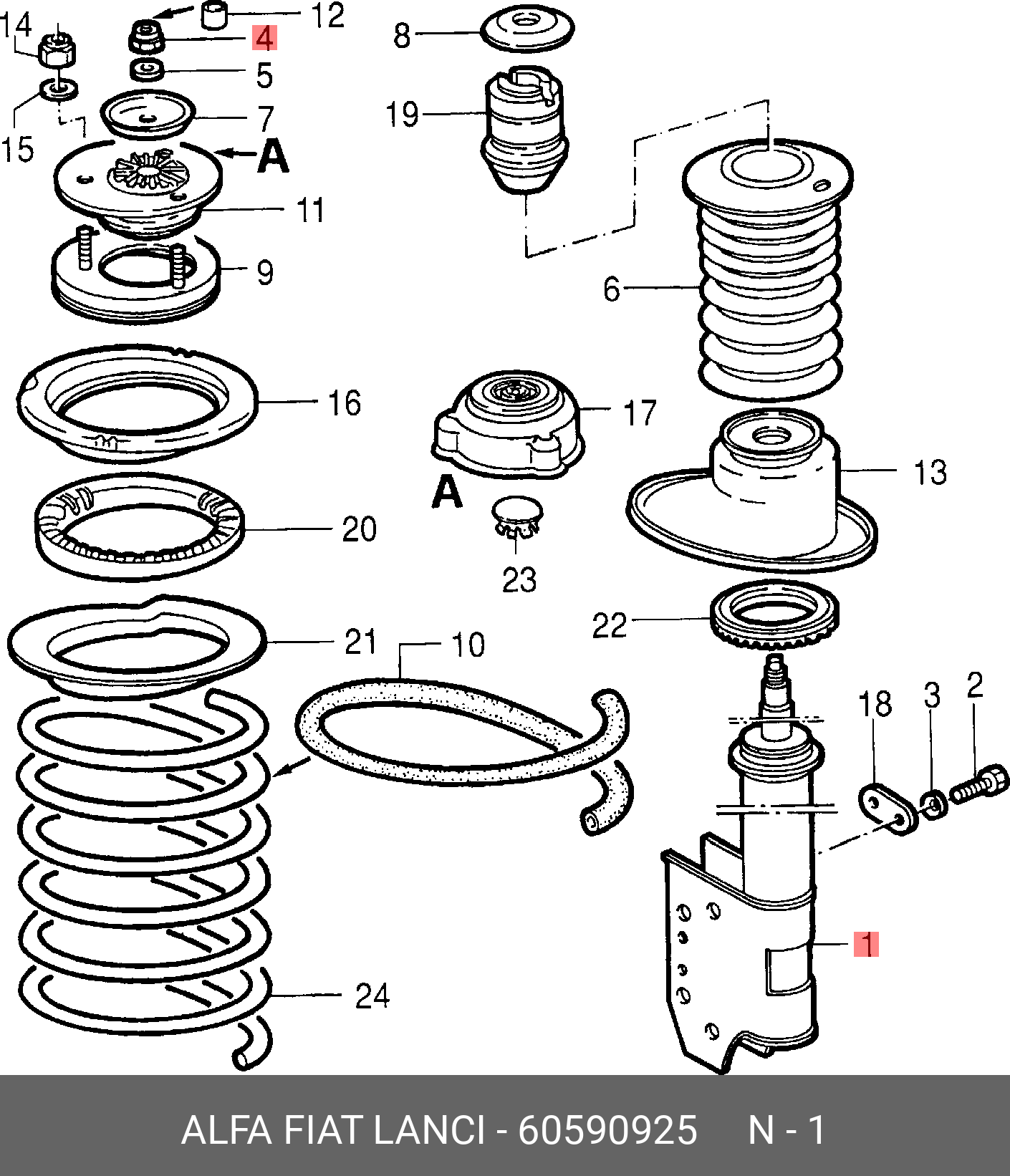 14
12
4
8
5
7
19
15
A
11
9
6
16
17
13
A
20
23
22
21
10
18
3
2
1
24

ALFA FIAT LANCI - 60590925 N - 1