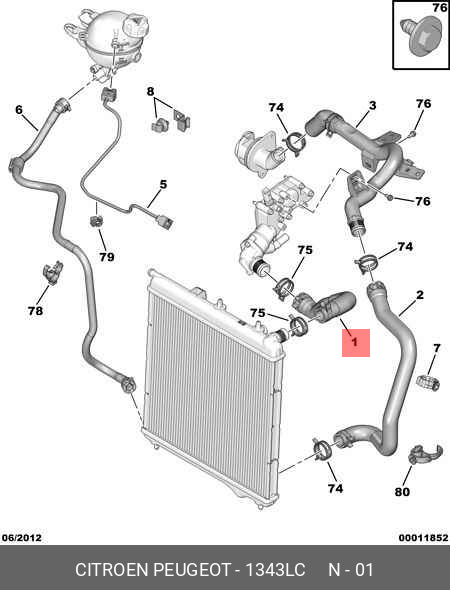 76

6

8

74

3

76

5

76

79

75

74

78

75

2

1

7

74

80

06/2012

00011852

CITROEN PEUGEOT - 1343LC N - 01