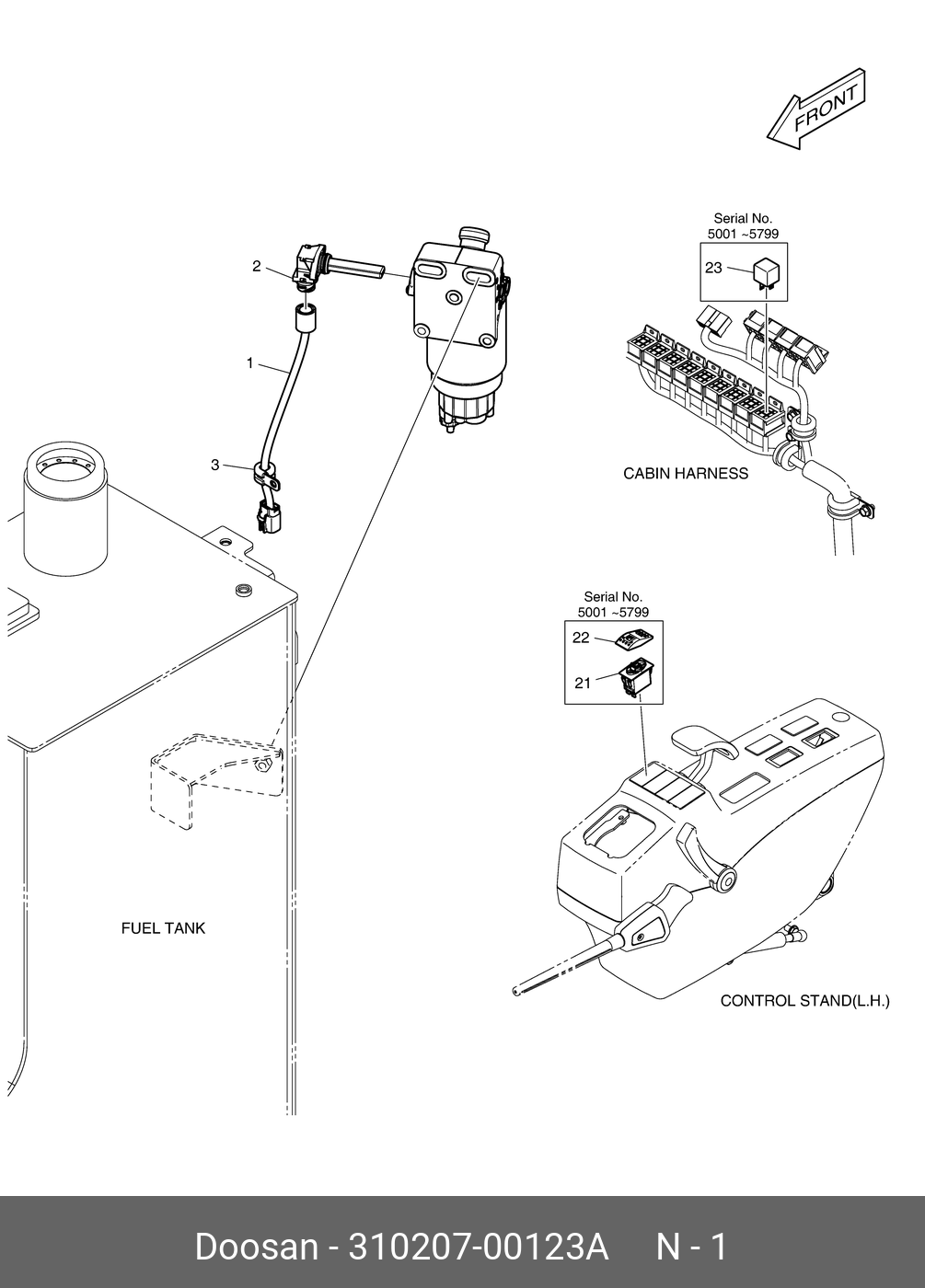 FRONT

Serial No.
5001 ~5799

23

2

1

3

CABIN HARNESS

Serial No.
5001 ~5799

22

21

FUEL TANK

CONTROL STAND(L.H.)

Doosan - 310207-00123A N - 1