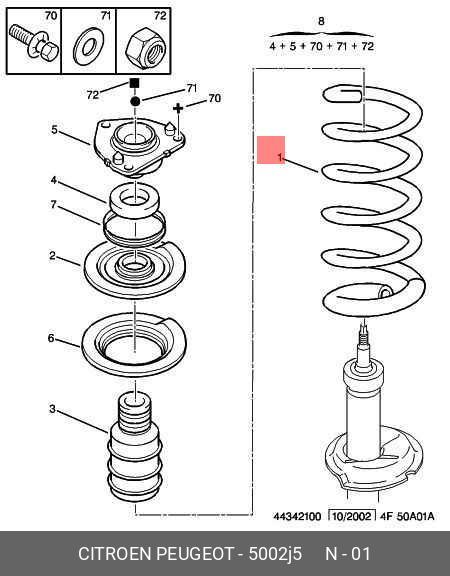 70 71 72

8
4 + 5 + 70 + 71 + 72

72 71 70

5

1

4

7

2

6

3

44342100 10/2002 4F 50A01A

CITROEN PEUGEOT - 5002j5 N - 01