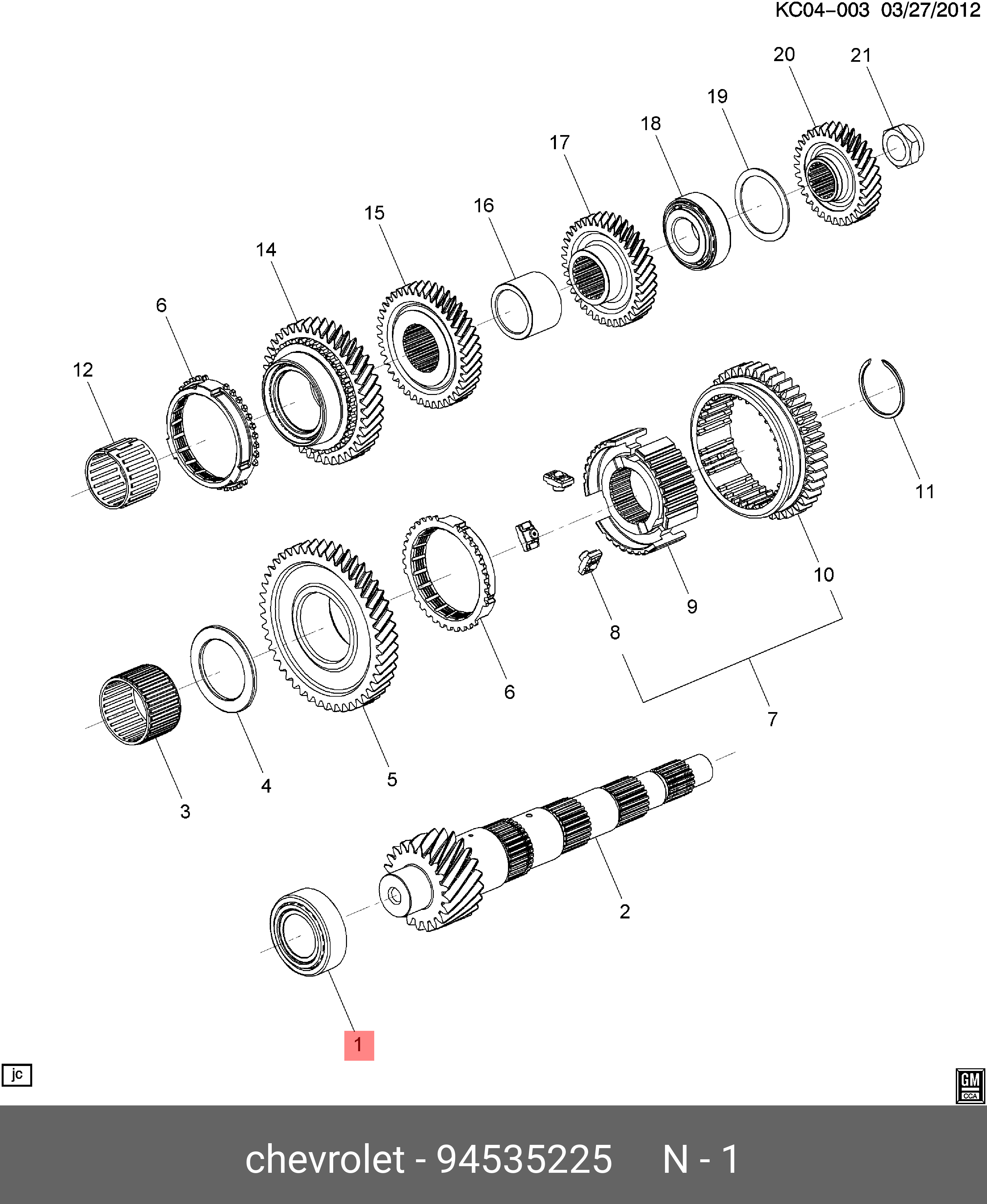 KC04–003 03/27/2012

20
21
19
18
17
16
15
14
6
12
11
10
9
8
7
6
5
4
3
2
1

jc

GM
CCA

chevrolet - 94535225 N - 1