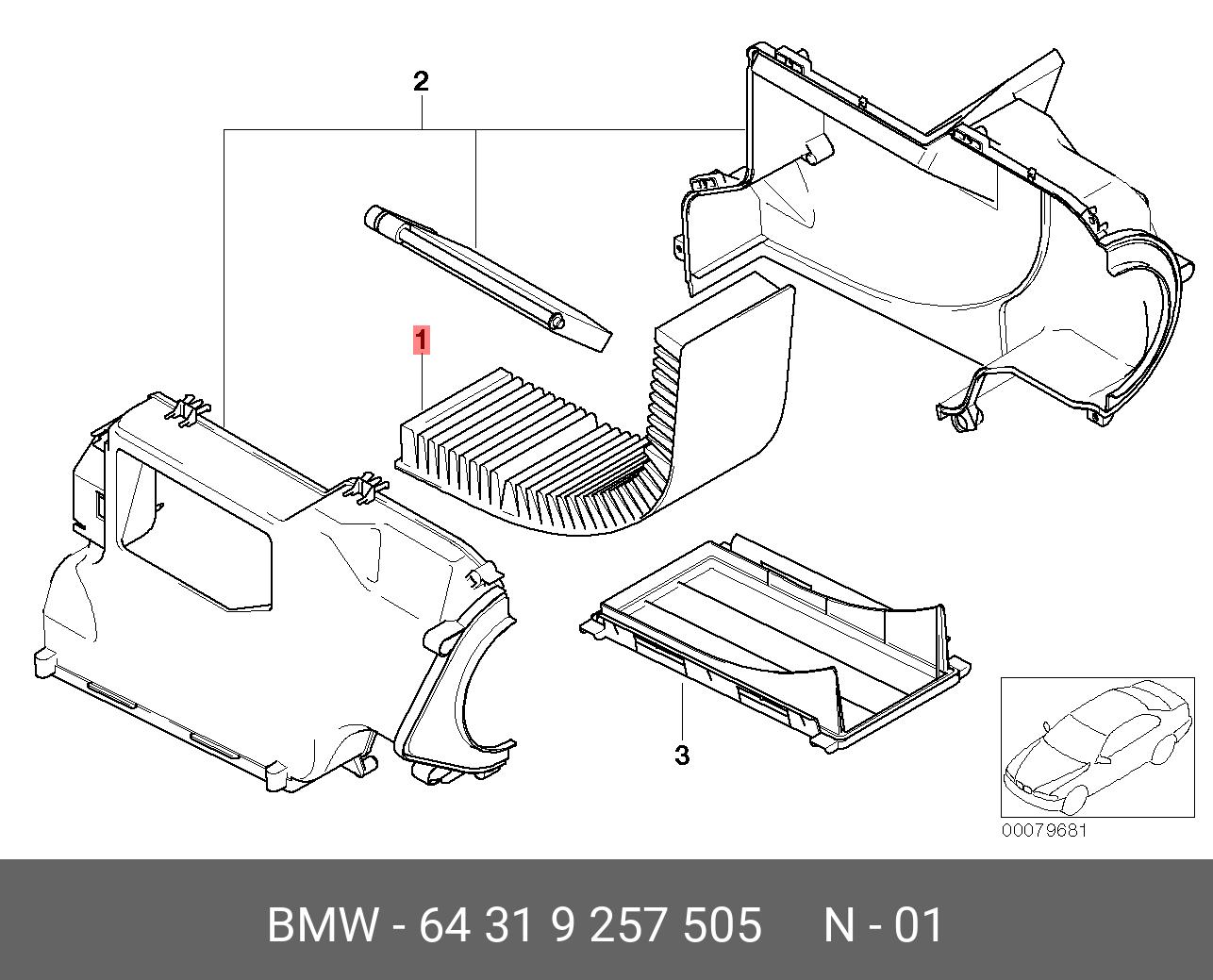 2

1

3

00079681

BMW - 64 31 9 257 505 N - 01