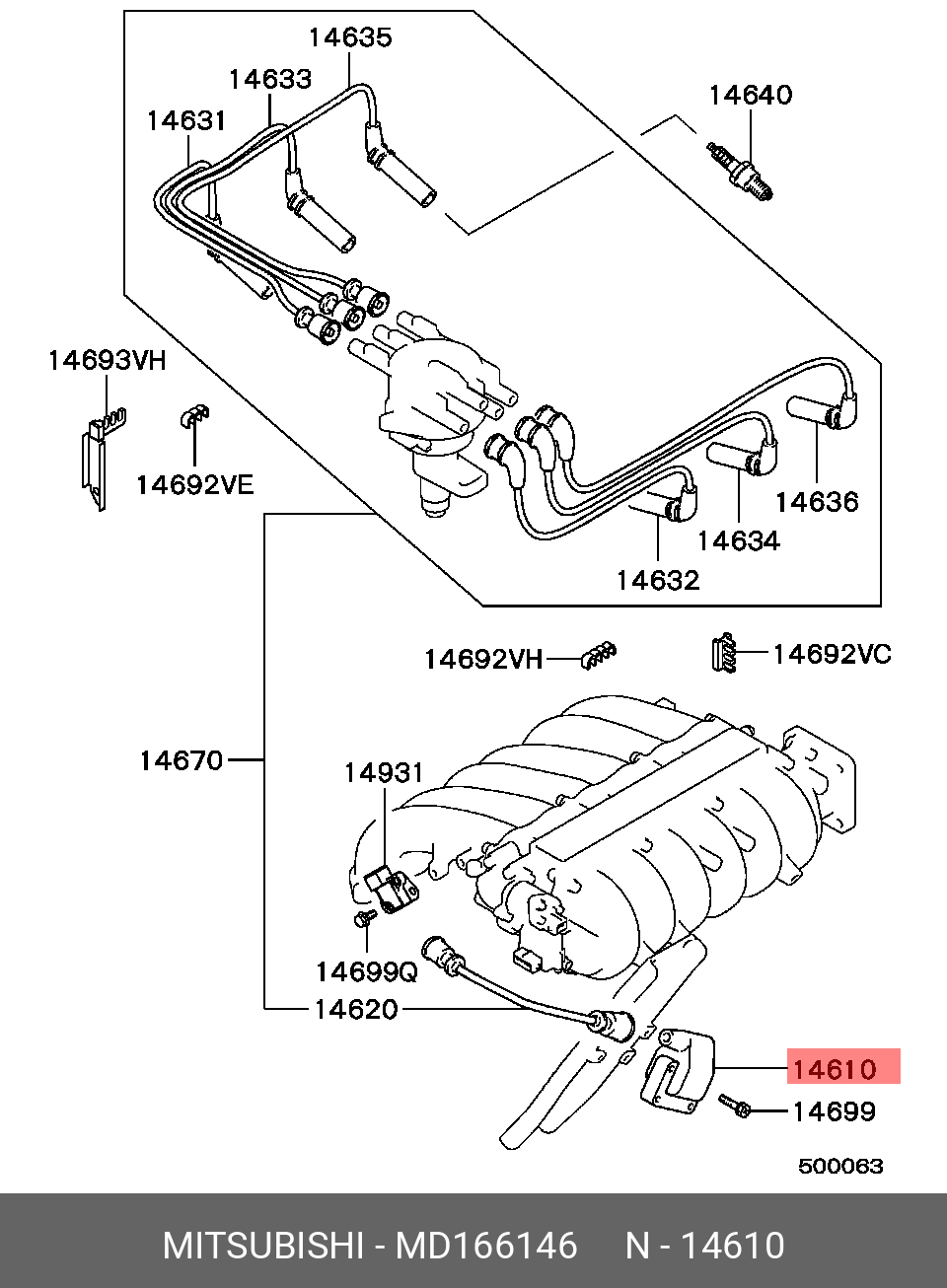 14635
14633
14631
14640
14693VH
14692VE
14636
14634
14632
14692VH
14692VC
14670
14931
14699Q
14620
14610
14699
500063

MITSUBISHI - MD166146 N - 14610