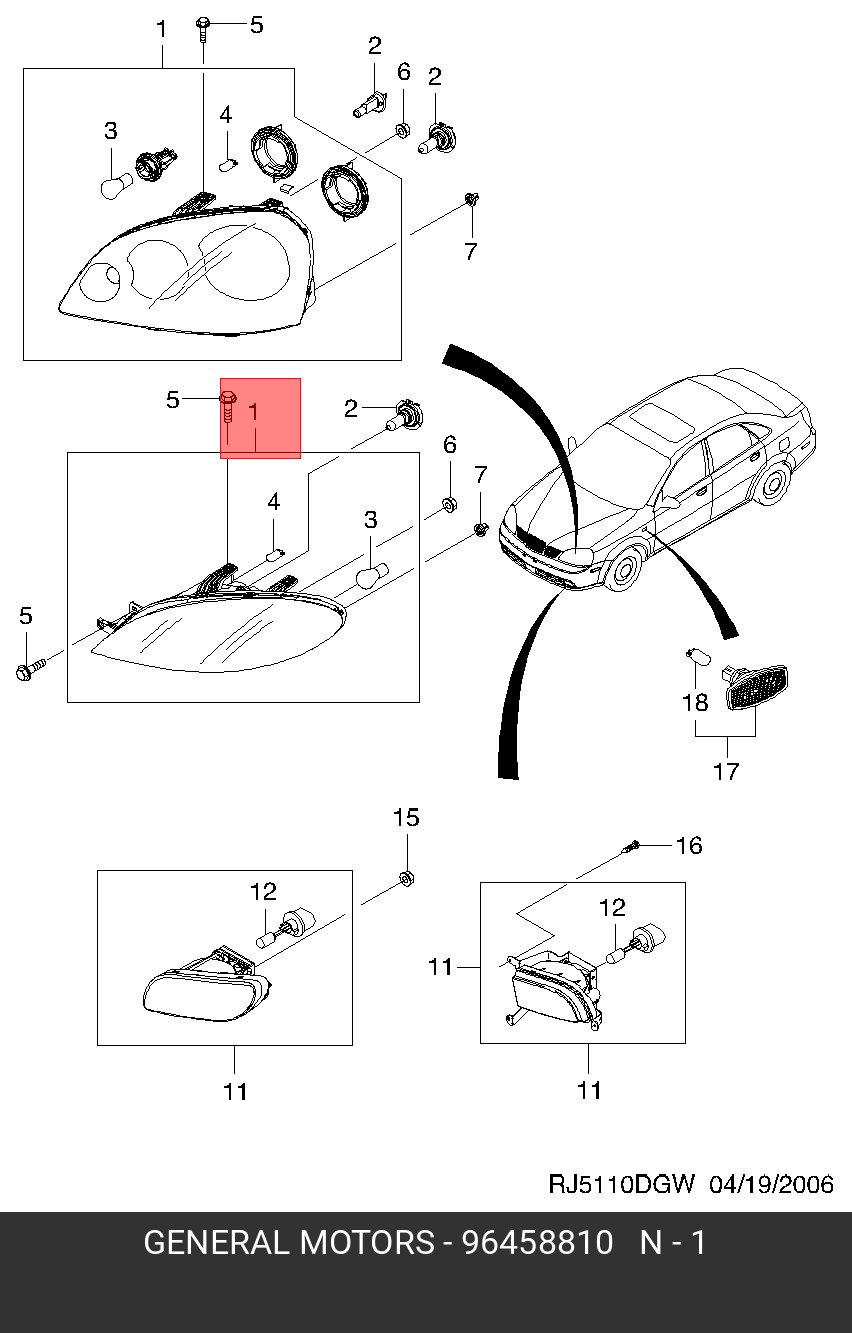 1
5
2
6
2
3
4
7
5
1
2
6
7
4
3
5
18
17
15
16
12
12
11
11
11
RJ5110DGW 04/19/2006
GENERAL MOTORS - 96458810 N - 1