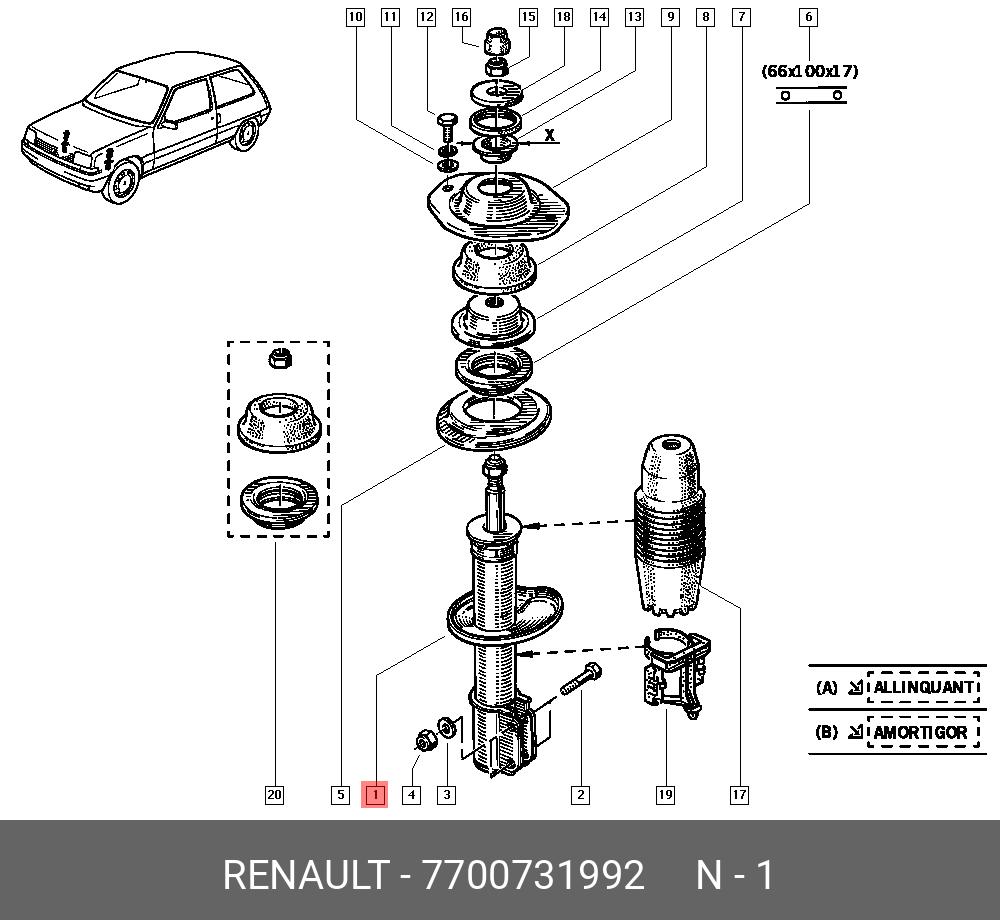 10 11 12 16 15 18 14 13 9 8 7 6

(66x100x17)

X

(A) ALLINQUANT

(B) AMORTIGOR

20 5 1 4 3 2 19 17

RENAULT - 7700731992 N - 1