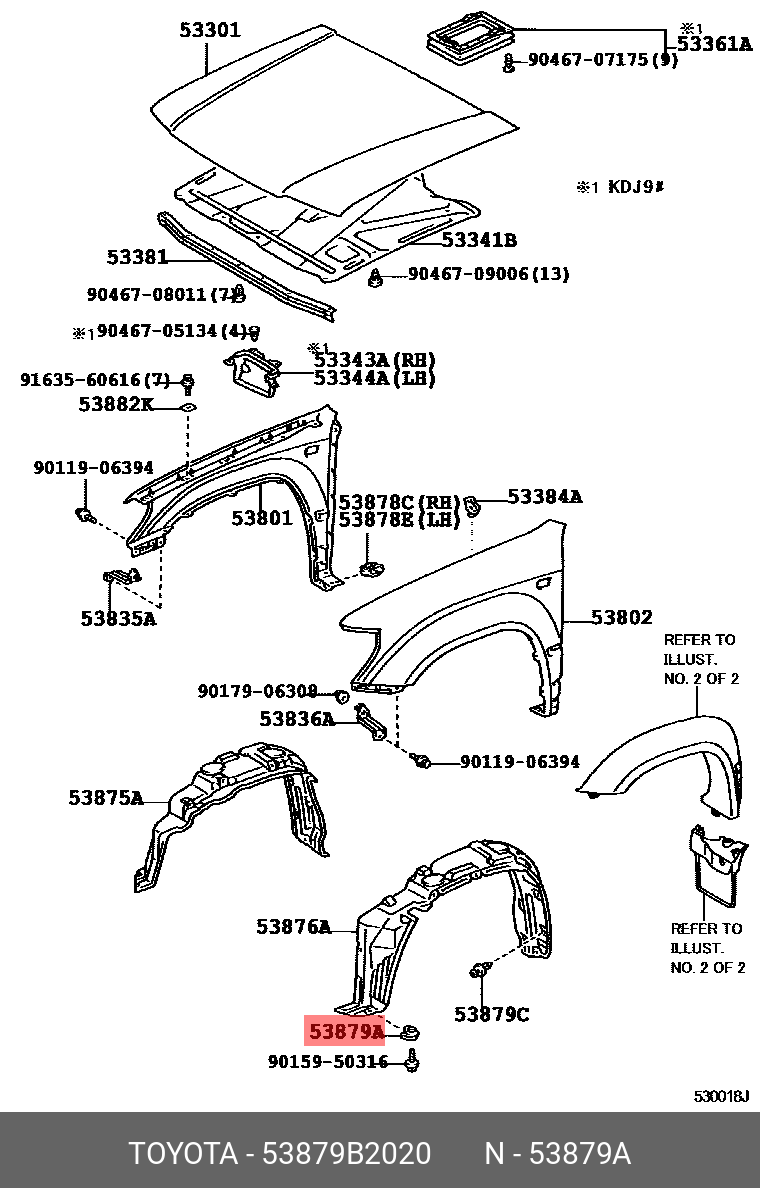 53301

※1
53361A

90467-07175 (9)

※1 KDJ9#

53341B

53381

90467-09006 (13)

90467-08011 (7)

※1 90467-05134 (4)

※1
53343A (RH)
53344A (LH)

91635-60616 (7)

53882K

90119-06394

53801

53878C (RH)
53878E (LH)

53384A

53835A

53802

REFER TO ILLUST. NO. 2 OF 2

90179-06308

53836A

90119-06394

53875A

53876A

REFER TO ILLUST. NO. 2 OF 2

53879C

53879A

90159-50316

530018J

TOYOTA - 53879B2020 N - 53879A