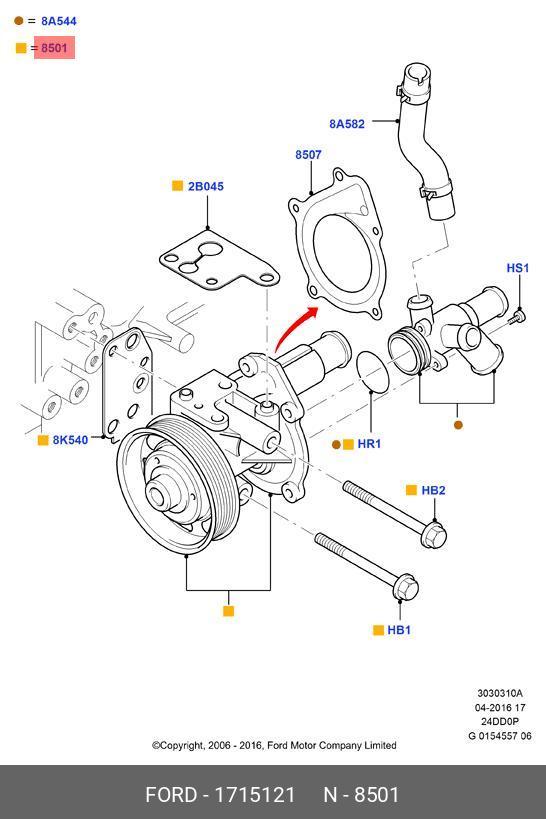 = 8A544

= 8501

8A582

8507

2B045

HS1

8K540

HR1

HB2

HB1

3030310A
04-2016 17
24DD0P
G 0154557 06

©Copyright, 2006 - 2016, Ford Motor Company Limited

FORD - 1715121 N - 8501