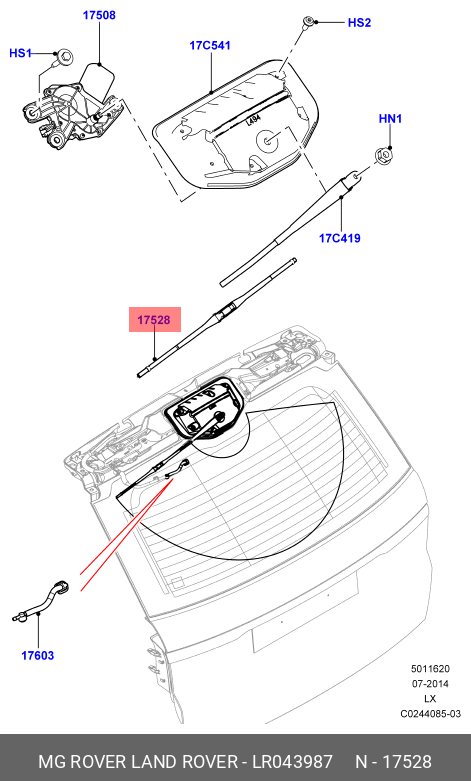 17508
HS1
17C541
HS2
L494
HN1
17C419
17528
17603
5011620
07-2014
LX
C0244085-03
MG ROVER LAND ROVER - LR043987 N - 17528