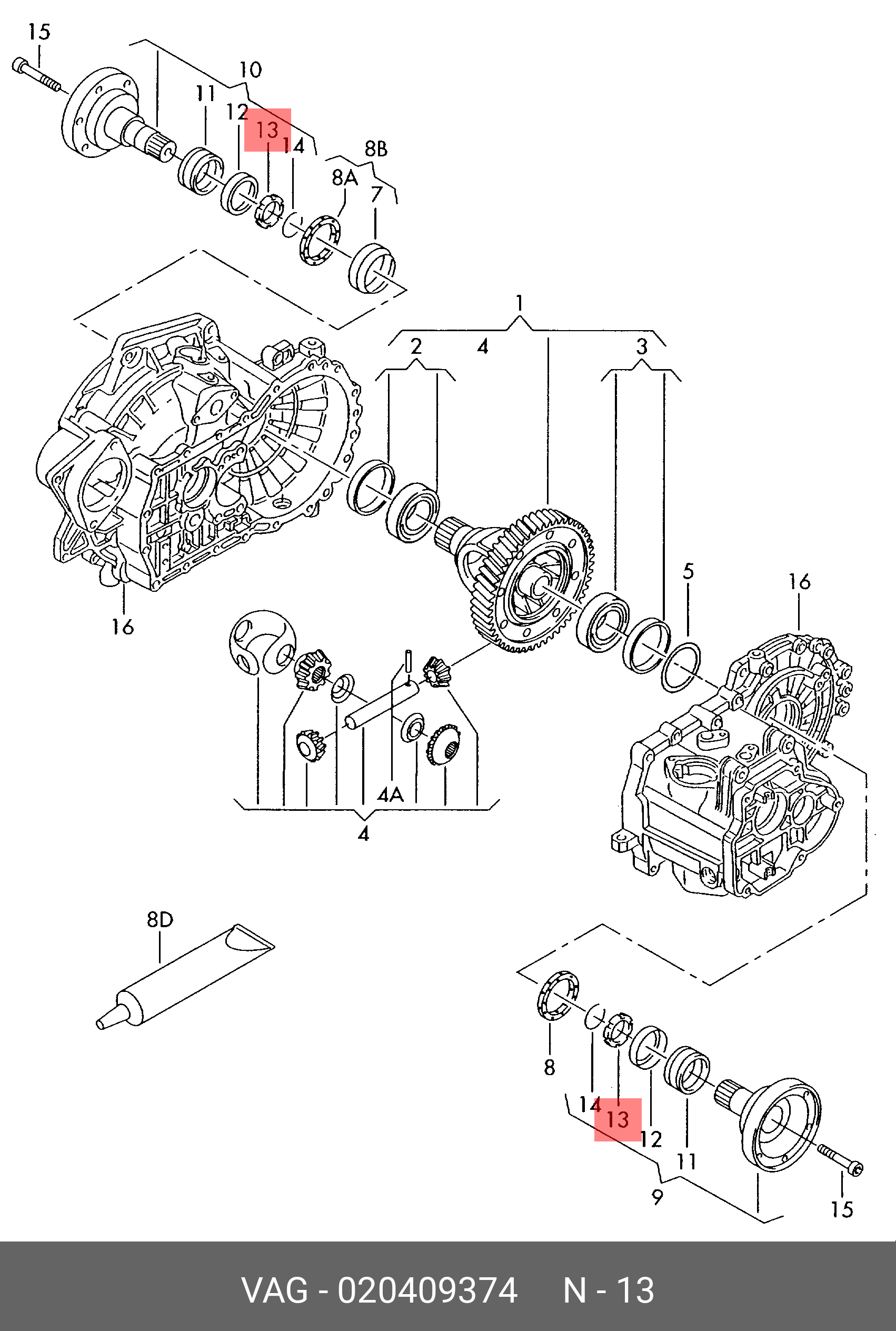 15
10
11
12
13
14
8B
8A
7
1
2
4
3
5
16
16
4A
4
8D
8
14
13
12
11
9
15

VAG - 020409374 N - 13