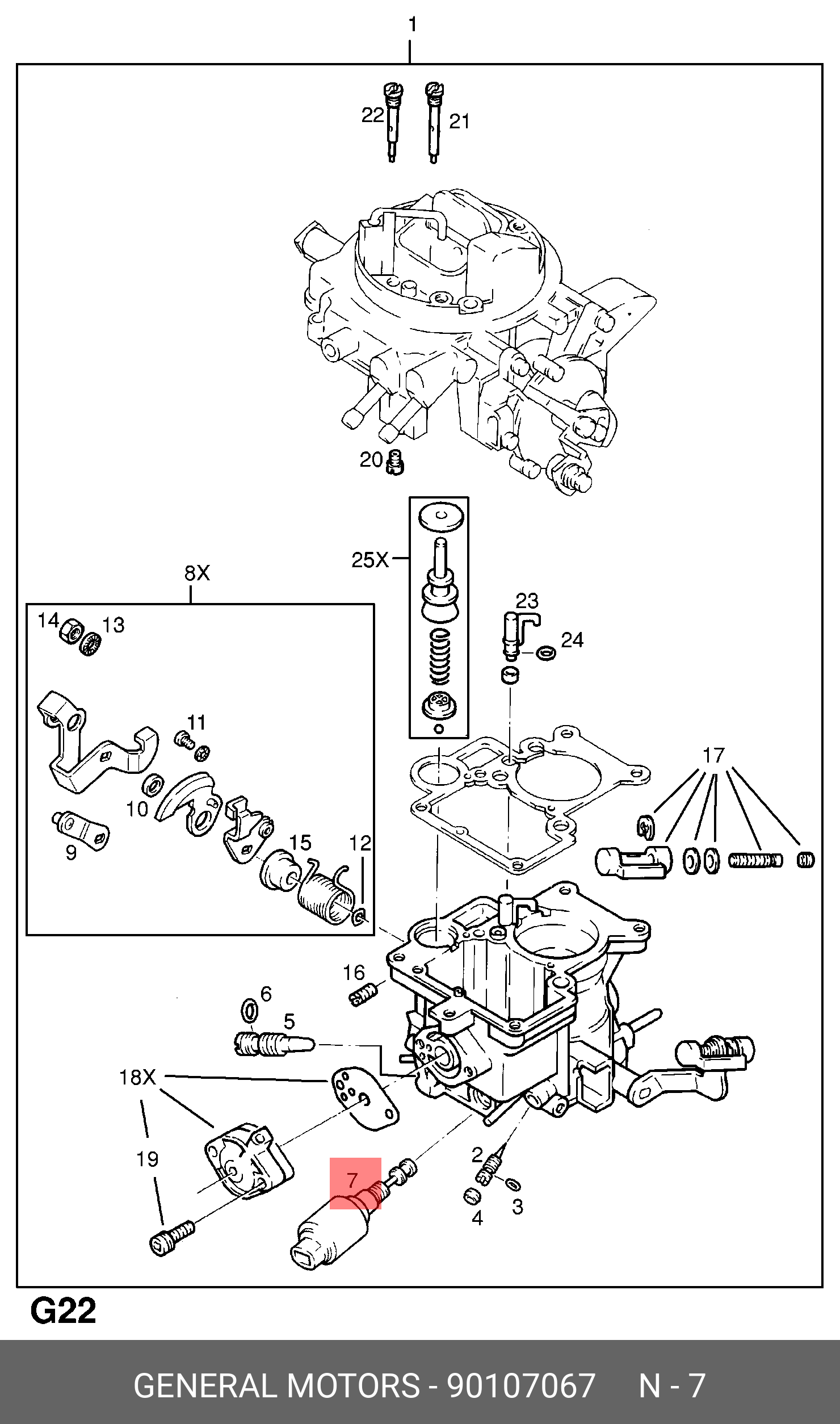 1

22
21

20

25X

8X

14
13

11

10

9

15

12

23

24

17

16

6

5

18X

19

7

2

3

4

G22

GENERAL MOTORS - 90107067 N - 7