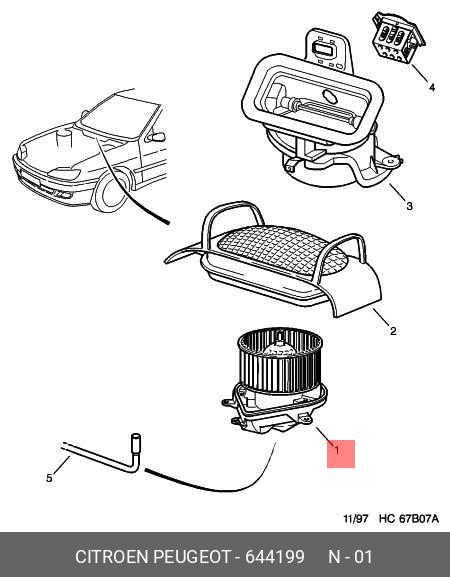 4

3

2

1

5

11/97 HC 67B07A

CITROEN PEUGEOT - 644199 N - 01