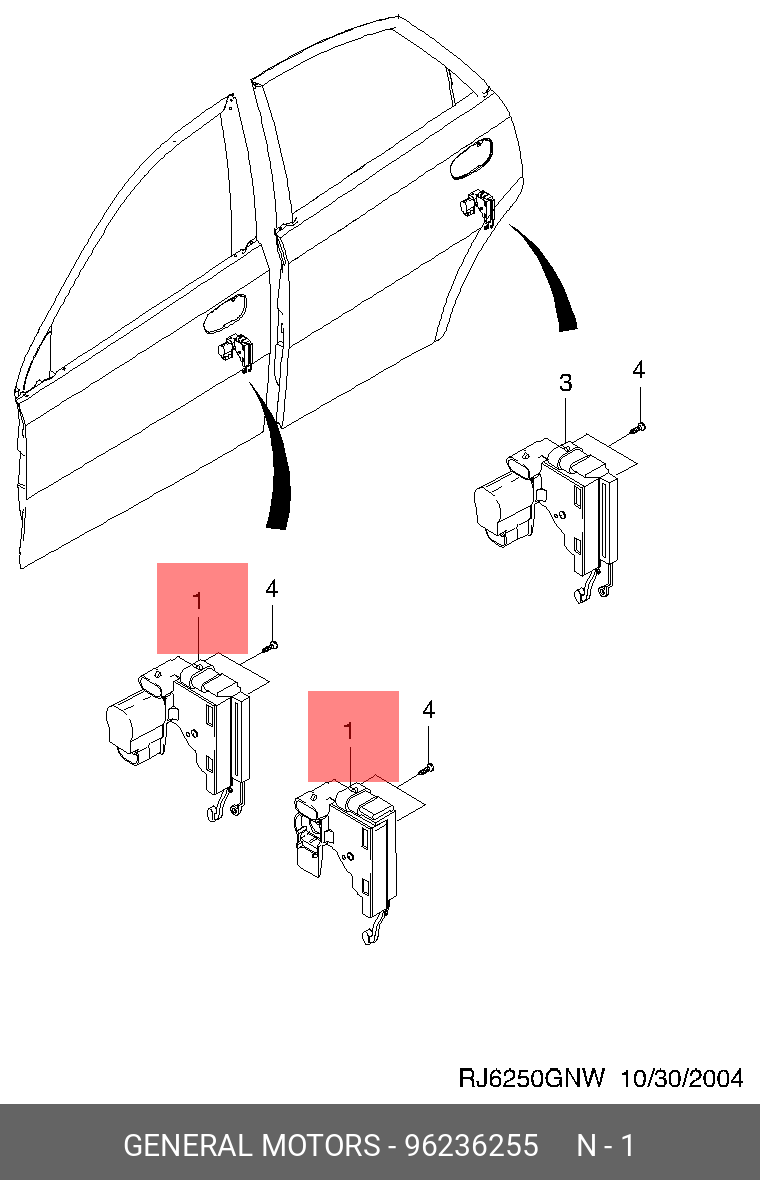 3
4
1
4
1
4
RJ6250GNW 10/30/2004
GENERAL MOTORS - 96236255 N - 1