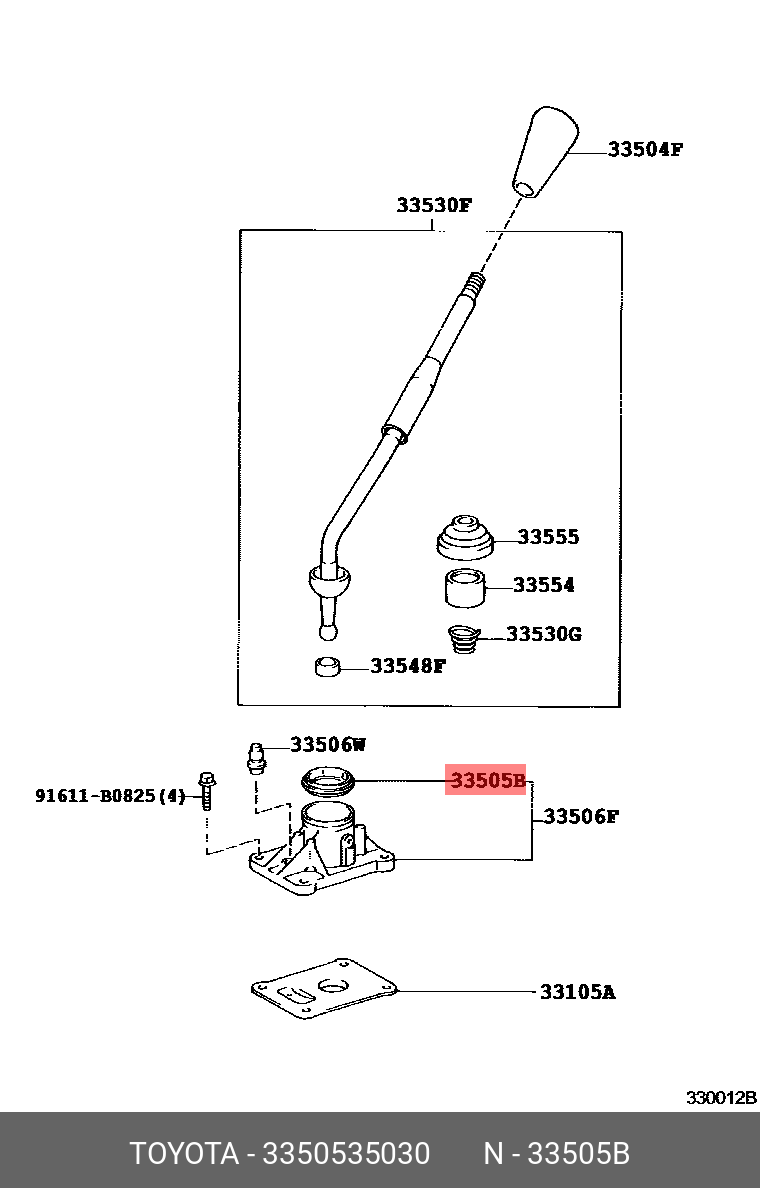 33504F

33530F

33555

33554

33530G

33548F

33506W

91611-B0825(4)

33505B

33506F

33105A

330012B

TOYOTA - 3350535030 N - 33505B