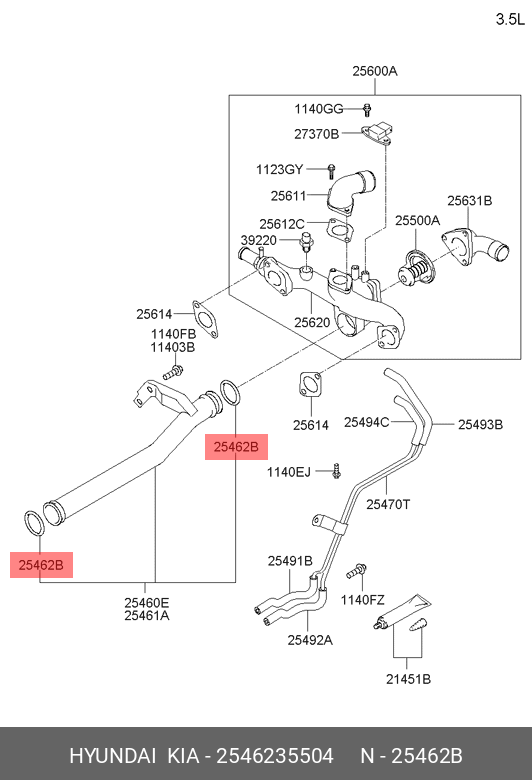 3.5L

25600A
1140GG
27370B
1123GY
25611
25631B
25612C
25500A
39220
25614
25620
1140FB
11403B
25614
25494C
25493B
25462B
1140EJ
25470T
25462B
25491B
1140FZ
25460E
25461A
25492A
21451B

HYUNDAI KIA - 2546235504 N - 25462B