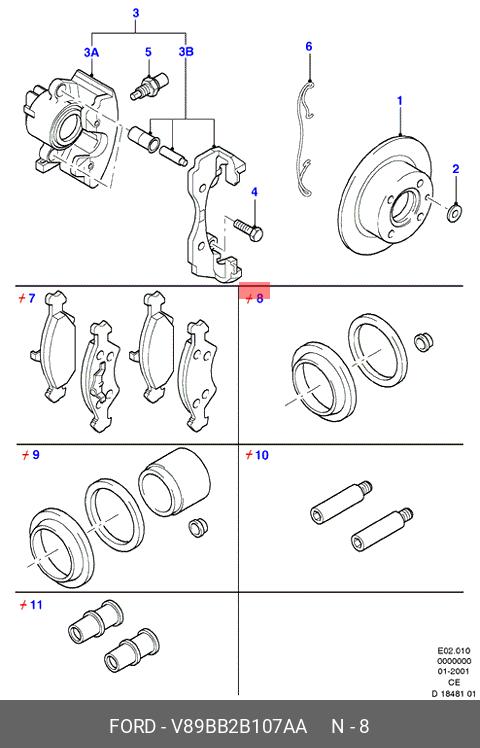 3
3A
5
3B
6
1
2
4
7
8
9
10
11
E02.010
0000000
01-2001
CE
D 18481 01
FORD - V89BB2B107AA N - 8