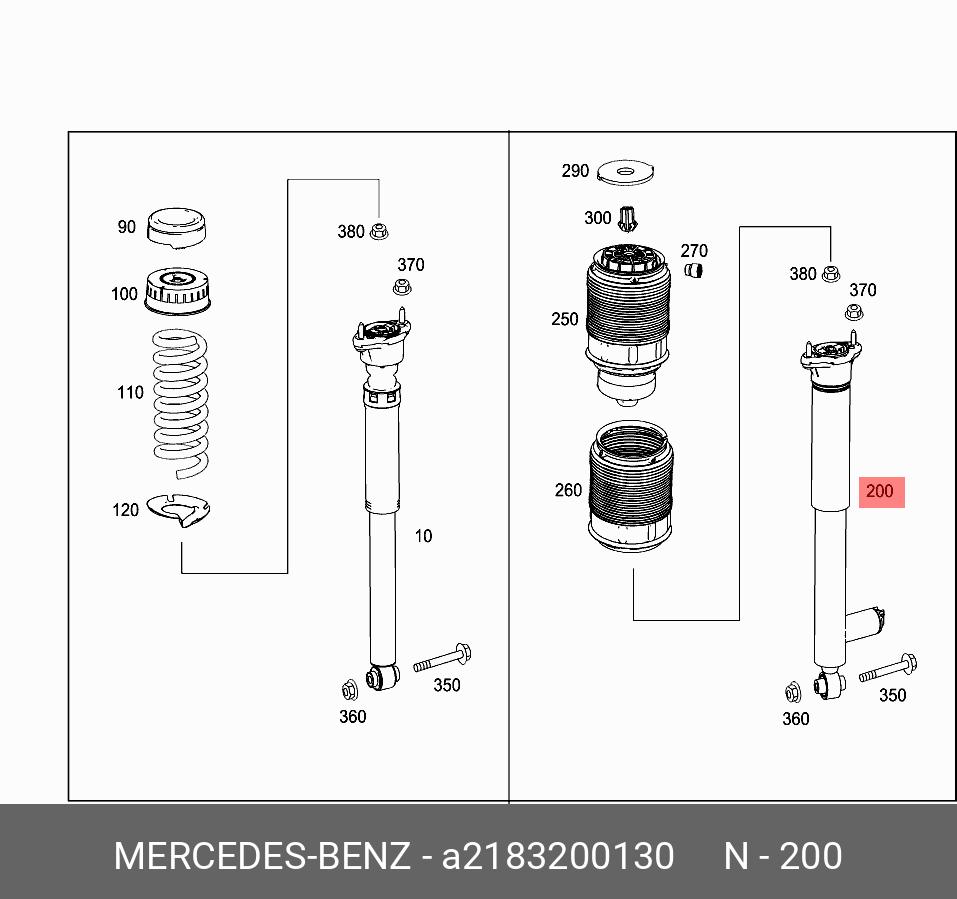 90
100
110
120
380
370
10
350
360

290
300
270
250
260
380
370
200
350
360

MERCEDES-BENZ - a2183200130 N - 200