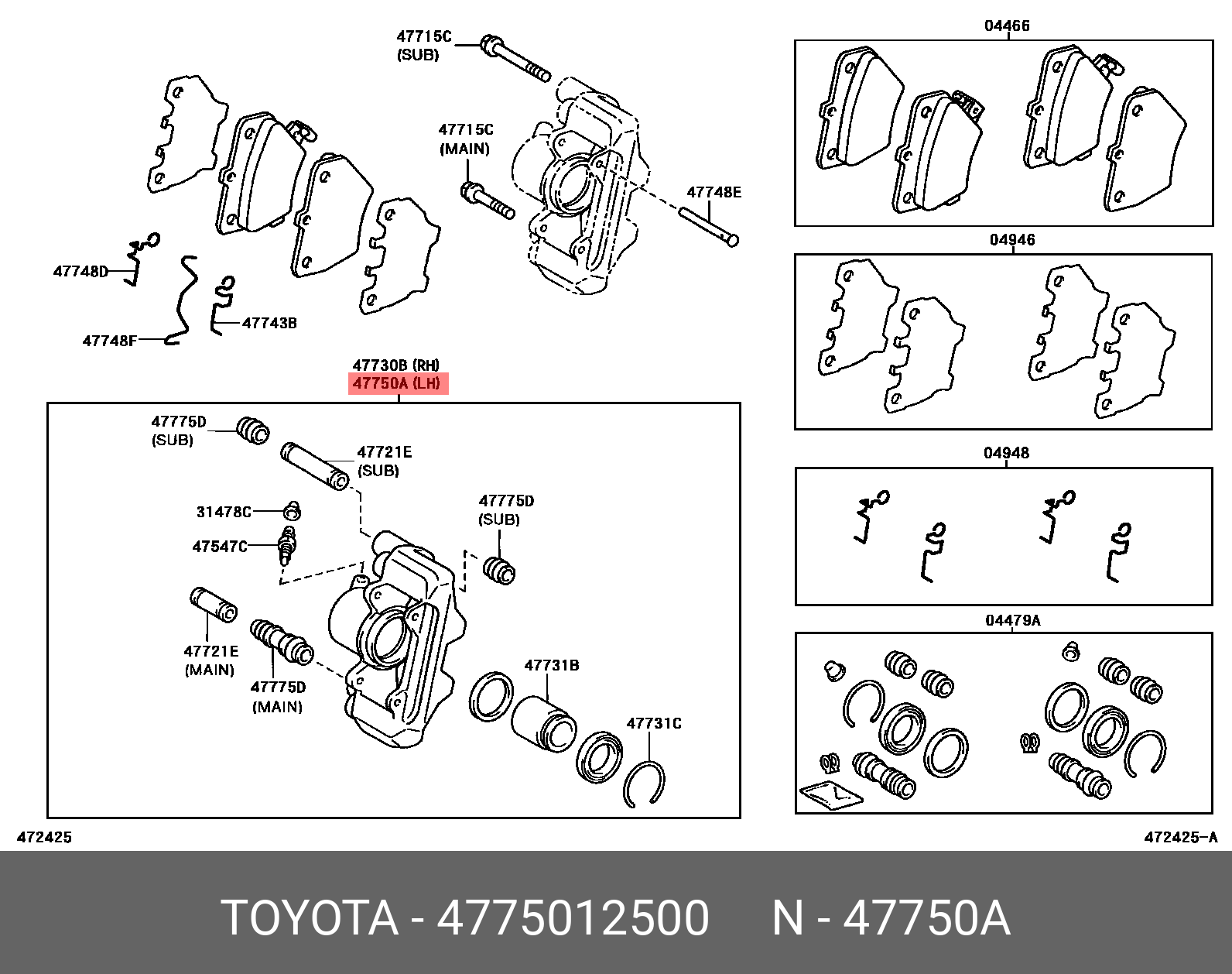 47715C
(SUB)

47715C
(MAIN)

47748E

47748D

47748F

47743B

47730B (RH)
47750A (LH)

47775D
(SUB)

47721E
(SUB)

31478C

47547C

47775D
(SUB)

47721E
(MAIN)

47775D
(MAIN)

47731B

47731C

04466

04946

04948

04479A

472425

472425-A

TOYOTA - 4775012500 N - 47750A