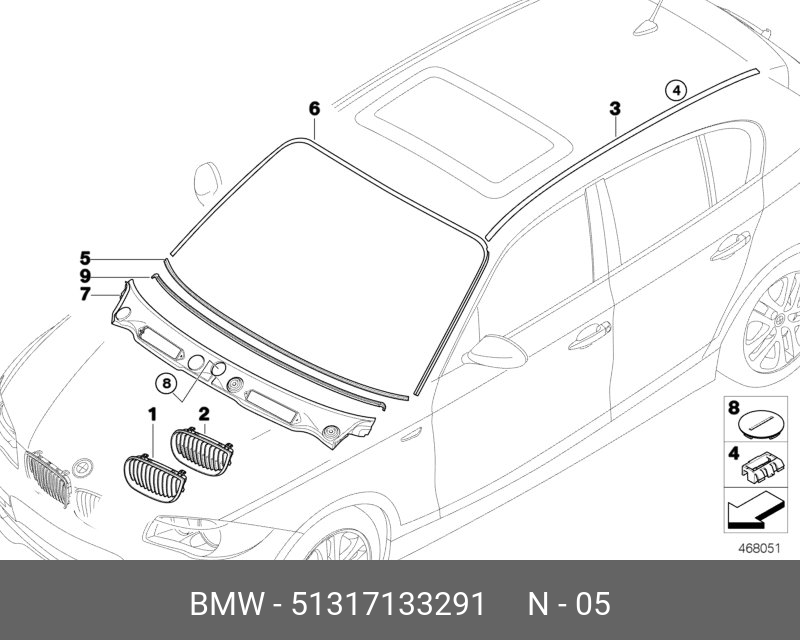 6
3
4
5
9
7
8
1
2
8
4
468051

BMW - 51317133291 N - 05