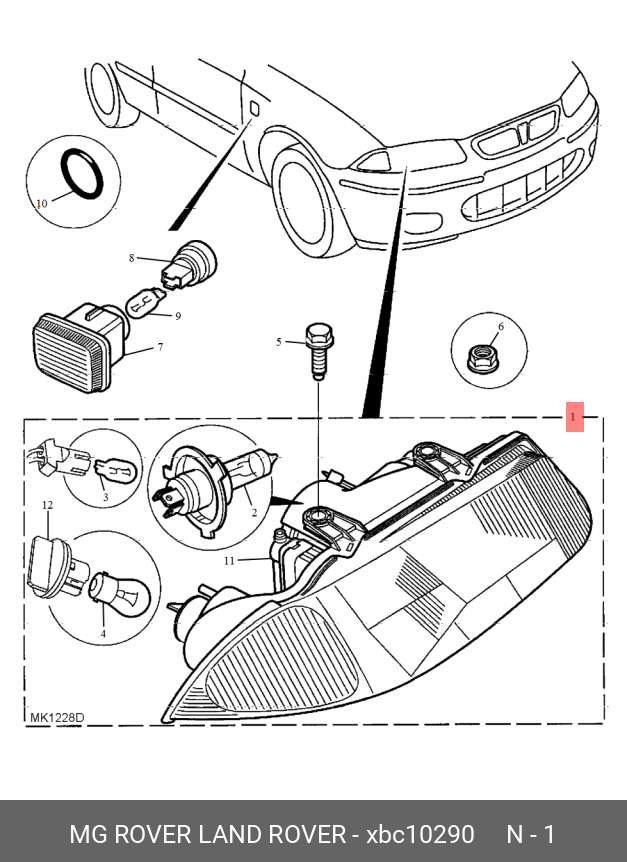 10
8
9
7
5
6
1
3
2
12
11
4
MK1228D

MG ROVER LAND ROVER - xbc10290 N - 1