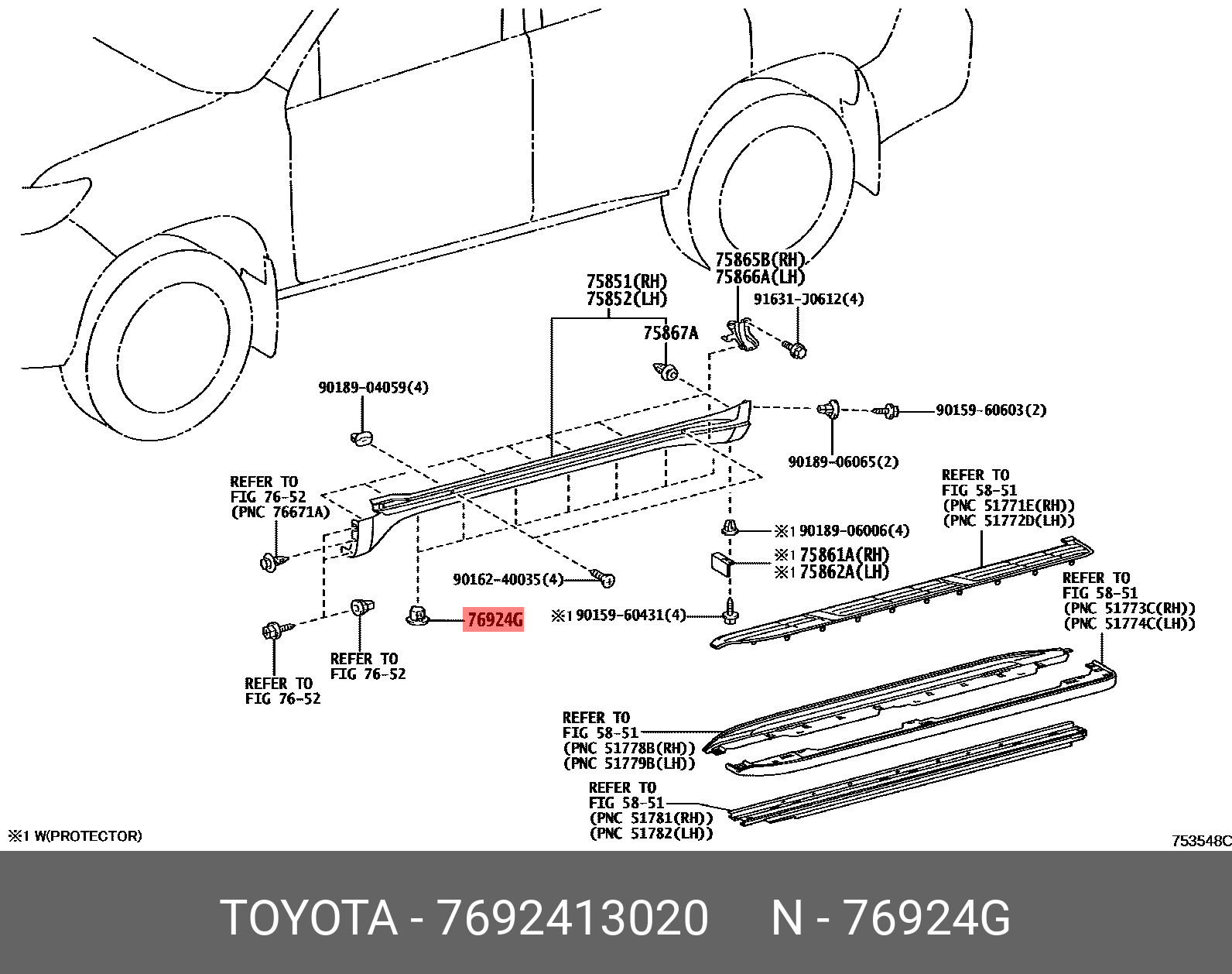 75865B(RH)
75866A(LH)

75851(RH)
75852(LH)

91631-J0612(4)

75867A

90189-04059(4)

90159-60603(2)

90189-06065(2)

REFER TO
FIG 76-52
(PNC 76671A)

REFER TO
FIG 58-51
(PNC 51771E(RH))
(PNC 51772D(LH))

※1 90189-06006(4)

※1 75861A(RH)
※1 75862A(LH)

90162-40035(4)

REFER TO
FIG 58-51
(PNC 51773C(RH))
(PNC 51774C(LH))

76924G

※1 90159-60431(4)

REFER TO
FIG 76-52

REFER TO
FIG 76-52

REFER TO
FIG 58-51
(PNC 51778B(RH))
(PNC 51779B(LH))

REFER TO
FIG 58-51
(PNC 51781(RH))
(PNC 51782(LH))

※1 W(PROTECTOR)

753548C

TOYOTA - 7692413020 N - 76924G