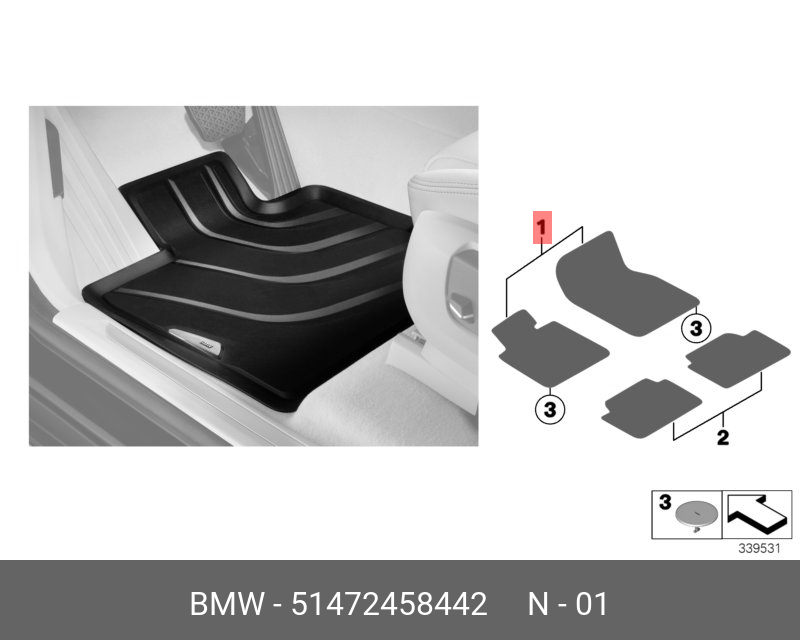 1

3

3

2

3

339531

BMW - 51472458442 N - 01