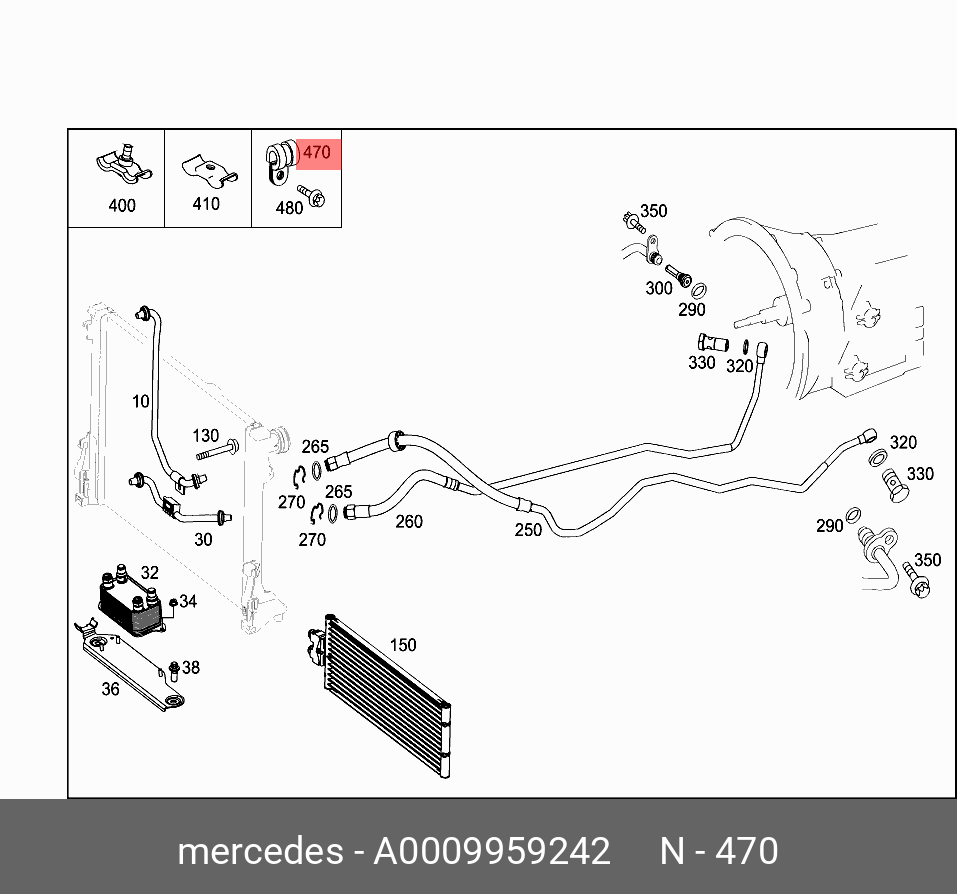 400
410
470
480

350
300
290
330
320
10
130
265
270
265
270
260
250
320
330
290
350
30
32
34
38
36
150

mercedes - A0009959242 N - 470