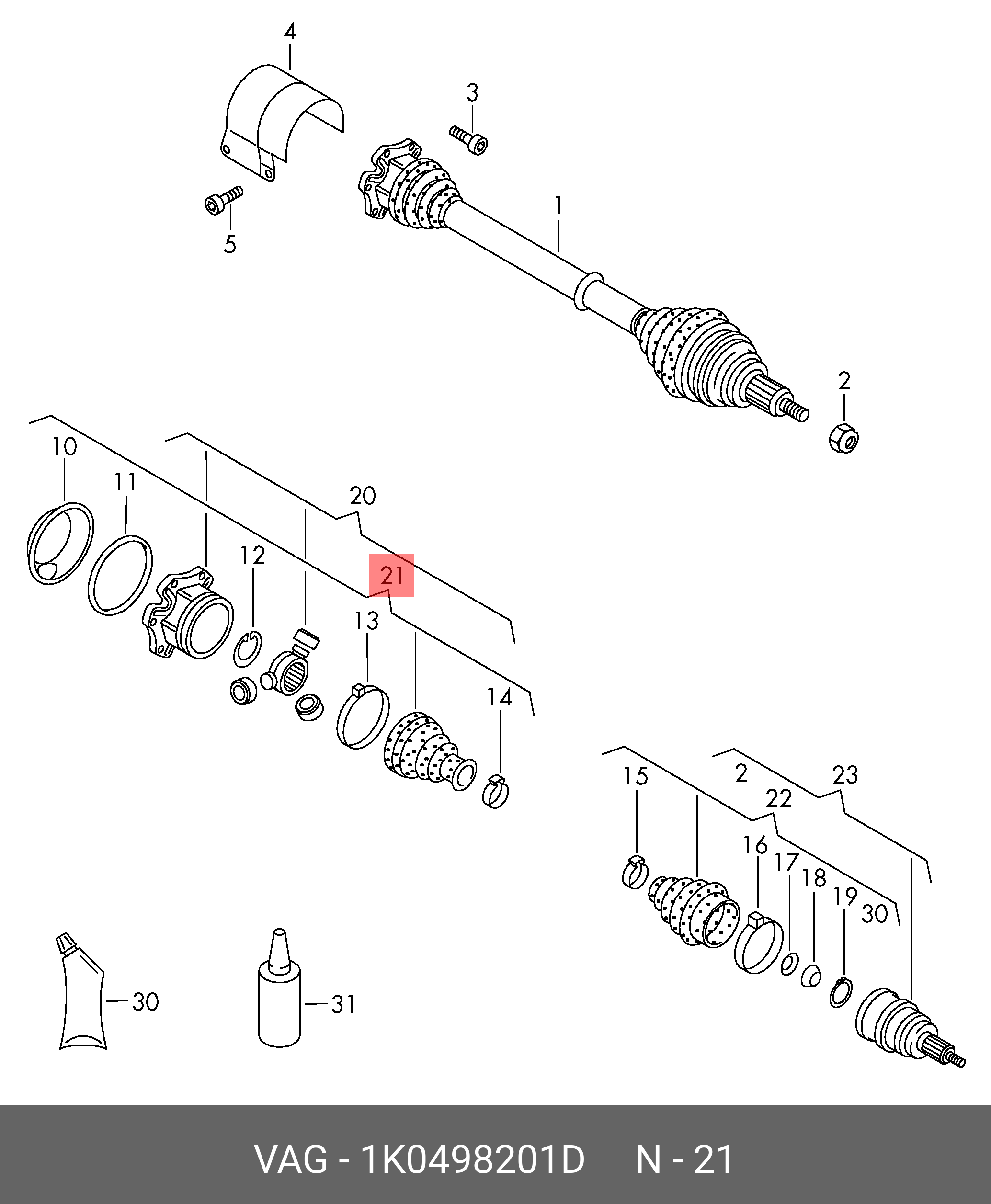 4
3
5
1
2
10
11
20
12
21
13
14
15
2
22
23
16
17
18
19
30
30
31

VAG - 1K0498201D N - 21