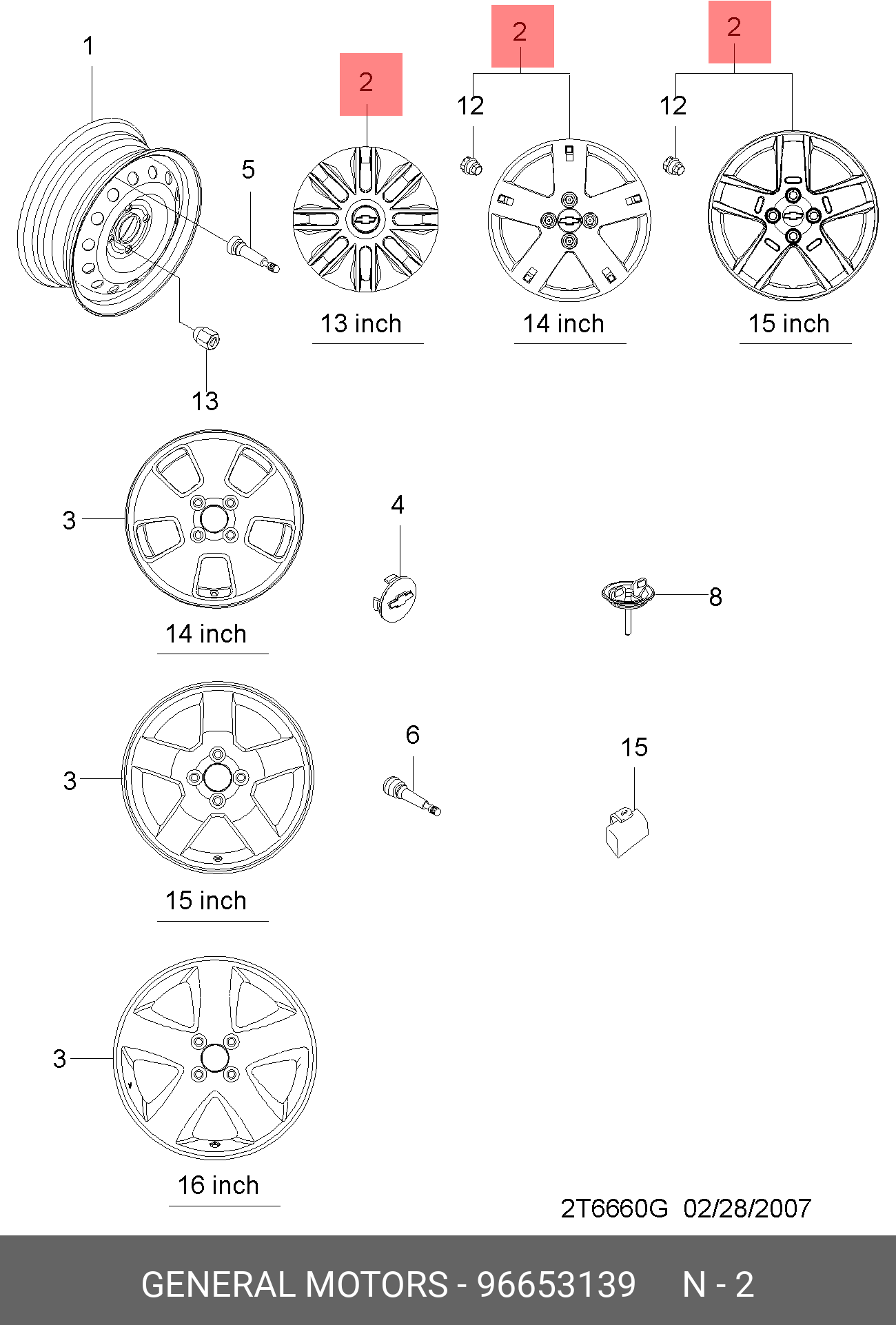 1

2

2

2

12

12

5

13 inch

14 inch

15 inch

13

3

4

8

14 inch

3

6

15

15 inch

3

16 inch

2T6660G 02/28/2007

GENERAL MOTORS - 96653139 N - 2