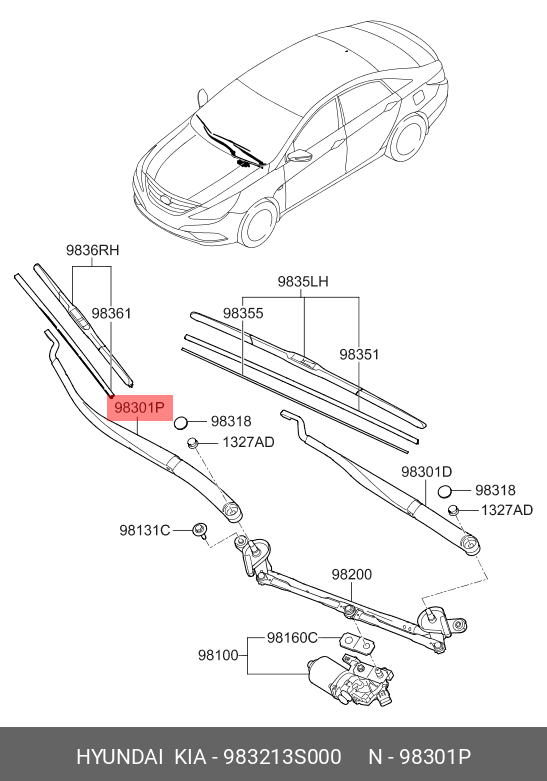 9836RH
98361
9835LH
98355
98351
98301P
98318
1327AD
98301D
98318
1327AD
98131C
98200
98160C
98100

HYUNDAI KIA - 983213S000 N - 98301P