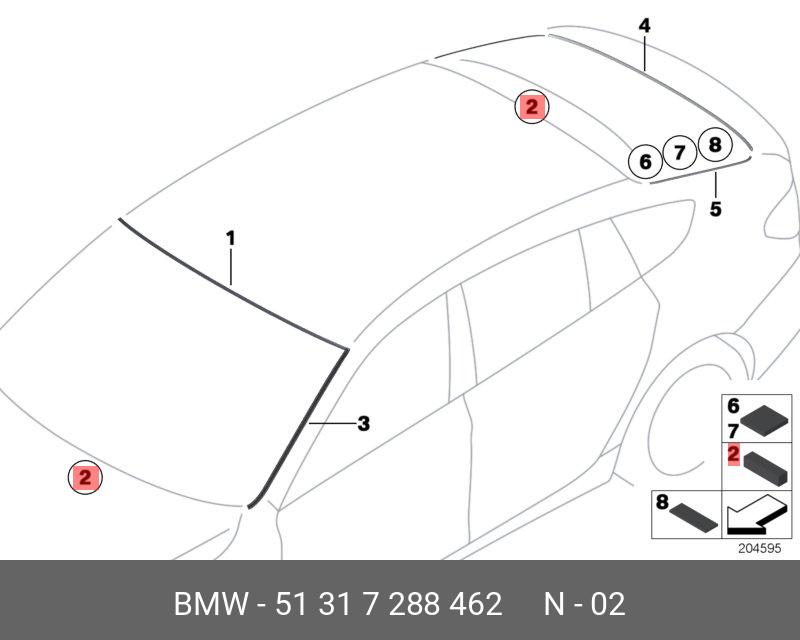 4

2

6 7 8

5

1

3

2

6
7
2

8

204595

BMW - 51 31 7 288 462 N - 02