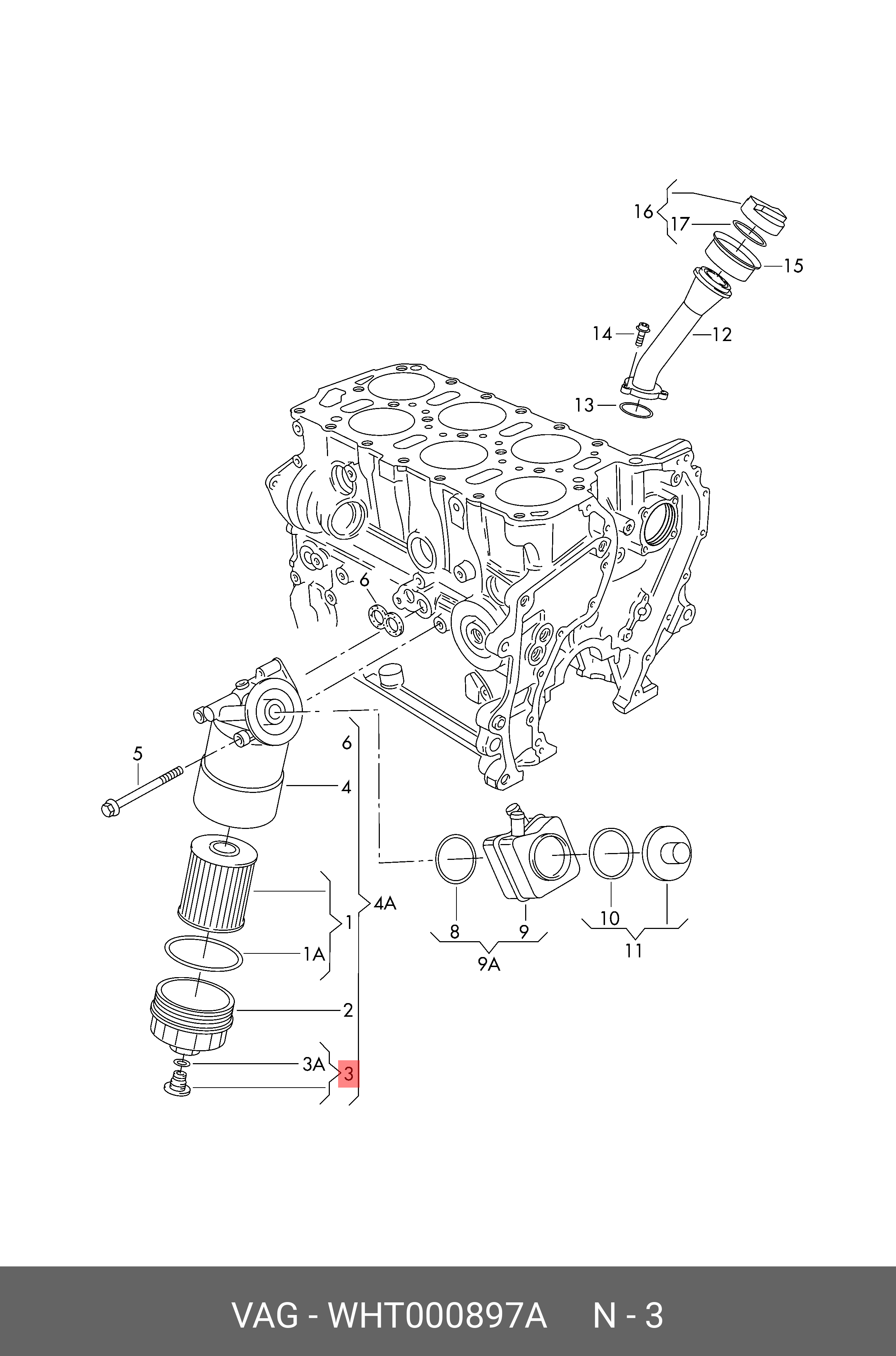 16
17
15
14
12
13
6
5
6
4
4A
1
1A
2
3A
3
8
9
9A
10
11

VAG - WHT000897A N - 3