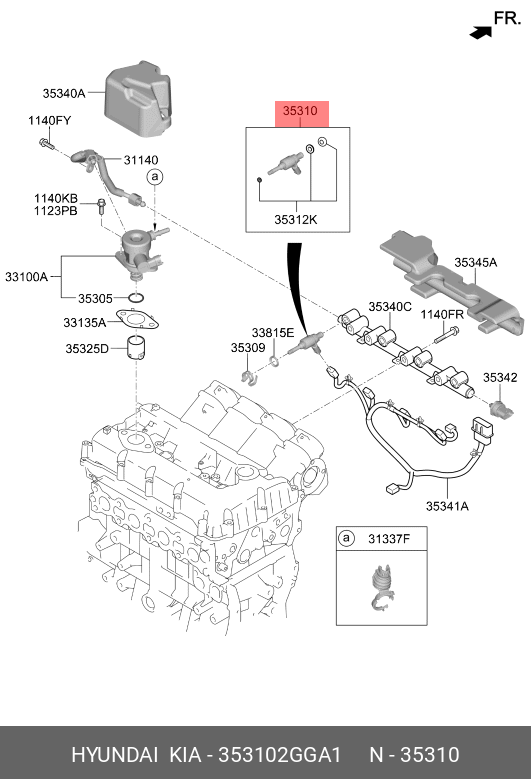 FR.

35340A

1140FY

31140

a

1140KB
1123PB

33100A

35305

33135A

35325D

35310

35312K

35345A

35340C

1140FR

33815E

35309

35342

35341A

a 31337F

HYUNDAI KIA - 353102GGA1 N - 35310