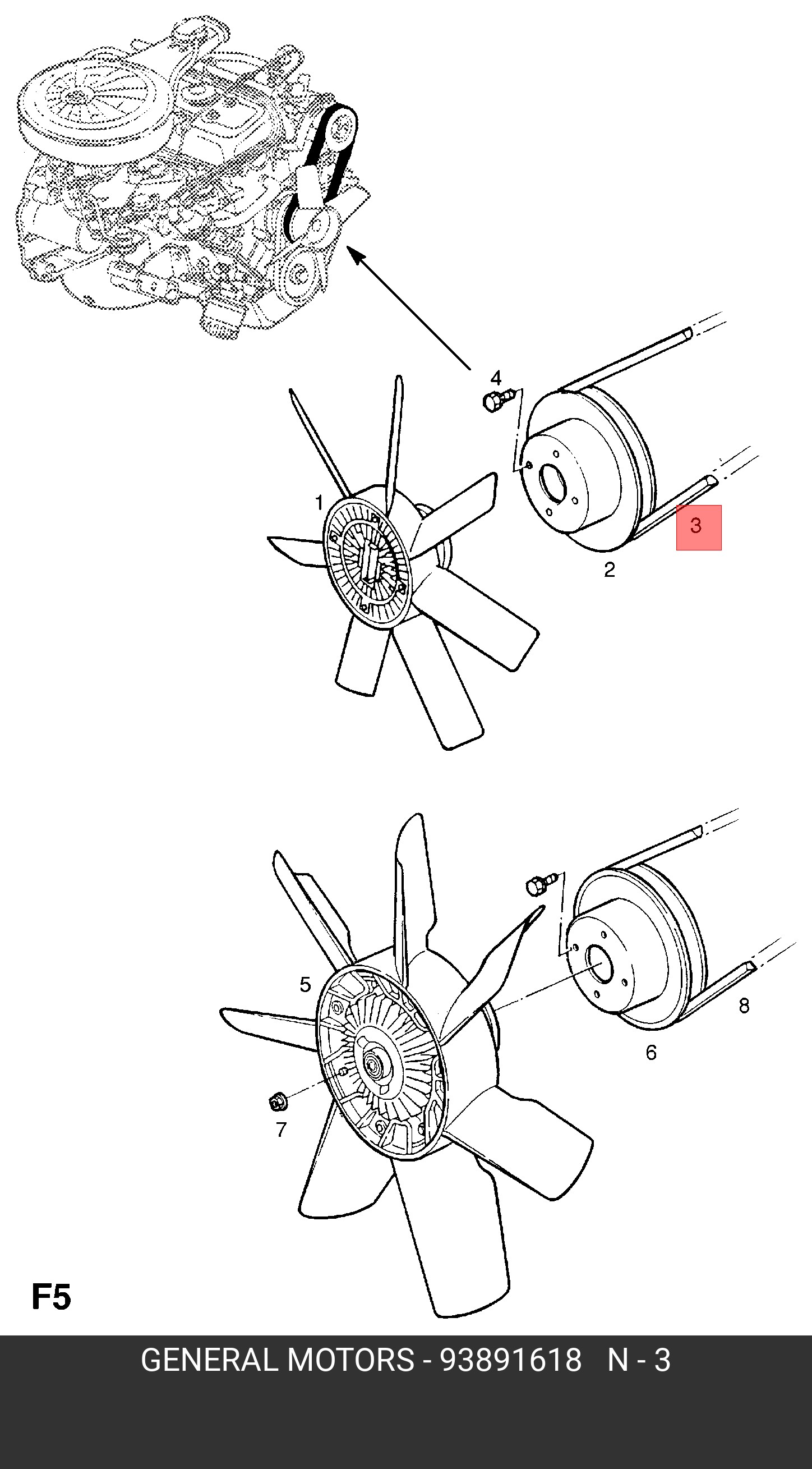 4
1
3
2
5
8
6
7
F5
GENERAL MOTORS - 93891618 N - 3