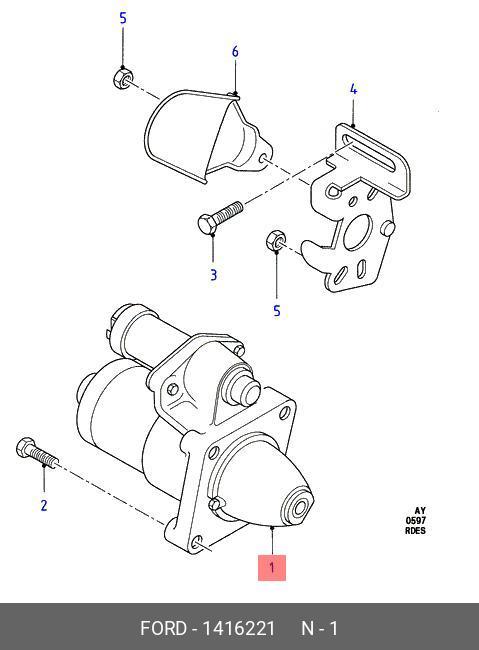 5
6
4
3
5
2
1
AY
0597
RDES
FORD - 1416221 N - 1