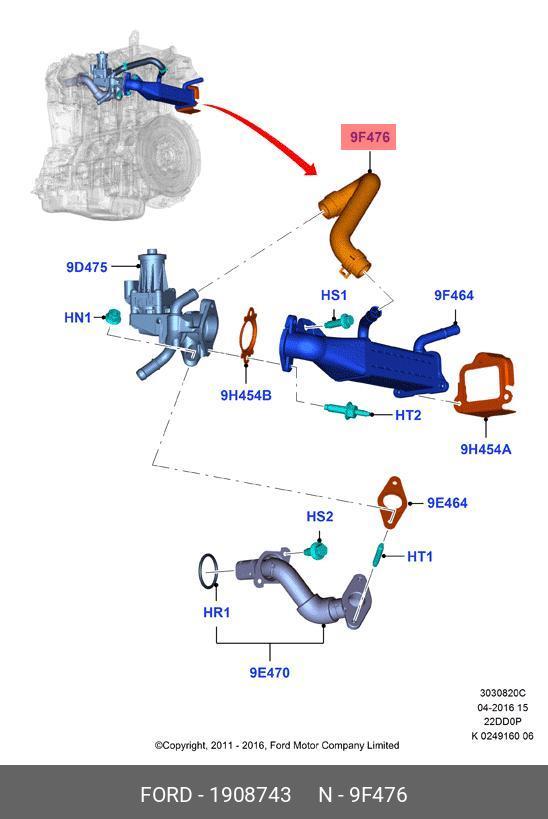 9F476

9D475

HS1

9F464

HN1

9H454B

HT2

9H454A

9E464

HS2

HT1

HR1

9E470

3030820C
04-2016 15
22DD0P
K 0249160 06

©Copyright, 2011 - 2016, Ford Motor Company Limited

FORD - 1908743 N - 9F476