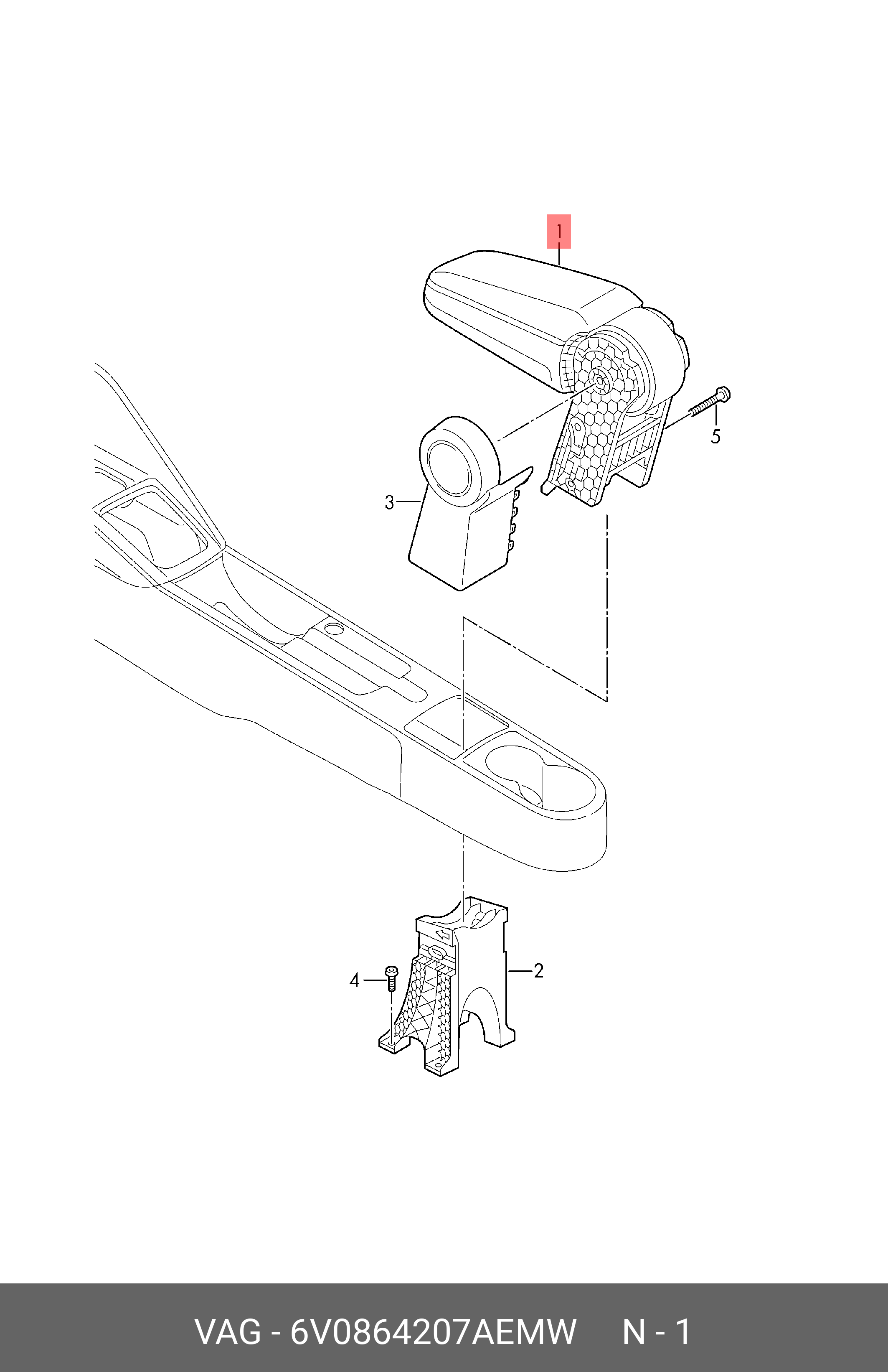 1

5

3

4

2

VAG - 6V0864207AEMW N - 1